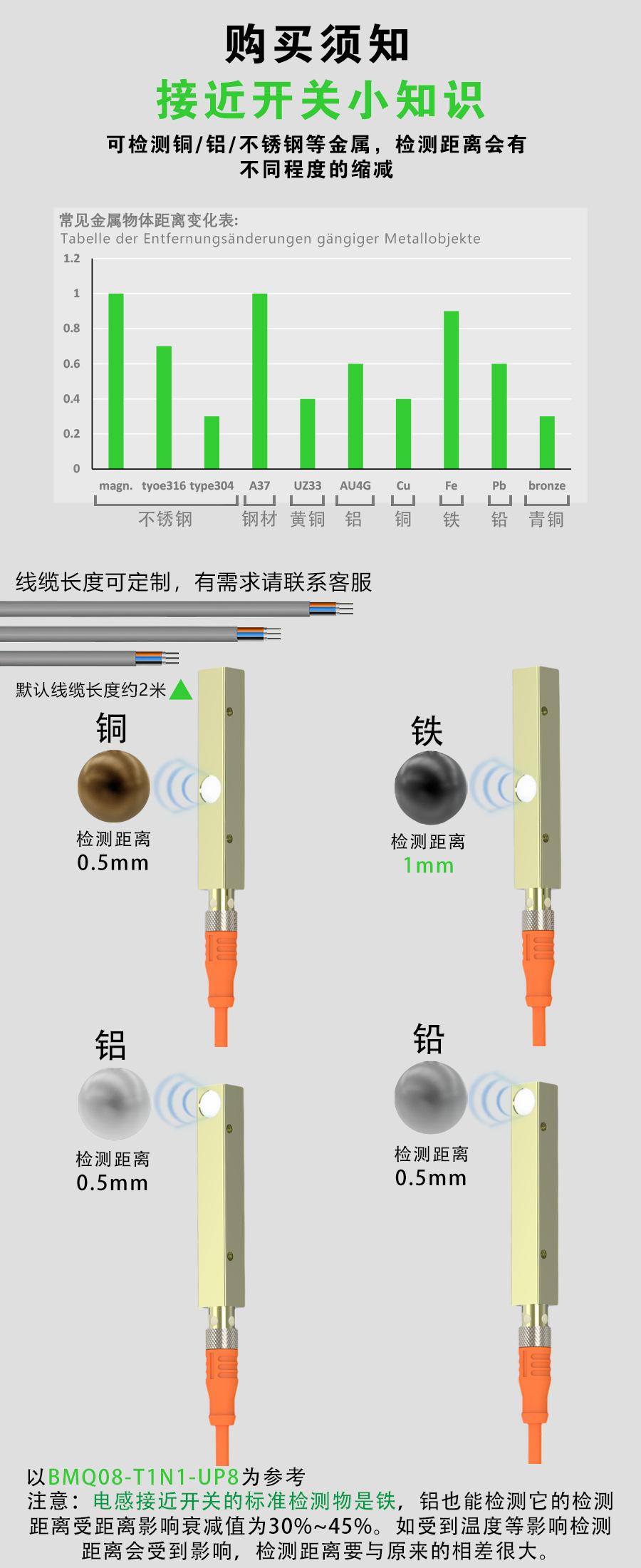 购买须知
接近开关小知识
可检测铜/铝/不锈钢等金属，检测距离会有不同程度的缩减

常见金属物体距离变化表:
Tabelle der Entfernungsänderungen gängiger Metallobjekte

1.2
1
0.8
0.6
0.4
0.2
0

magn. tyoe316 type304 A37 UZ33 AU4G Cu Fe Pb bronze
不锈钢 钢材 黄铜 铝 铜 铁 铅 青铜

线缆长度可定制，有需求请联系客服

默认线缆长度约2米

铜
检测距离
0.5mm

铁
检测距离
1mm

铝
检测距离
0.5mm

铅
检测距离
0.5mm

以BMQ08-T1N1-UP8为参考
注意：电感接近开关的标准检测物是铁，铝也能检测它的检测距离受距离影响衰减值为30%~45%。如受到温度等影响检测距离会受到影响，检测距离要与原来的相差很大。