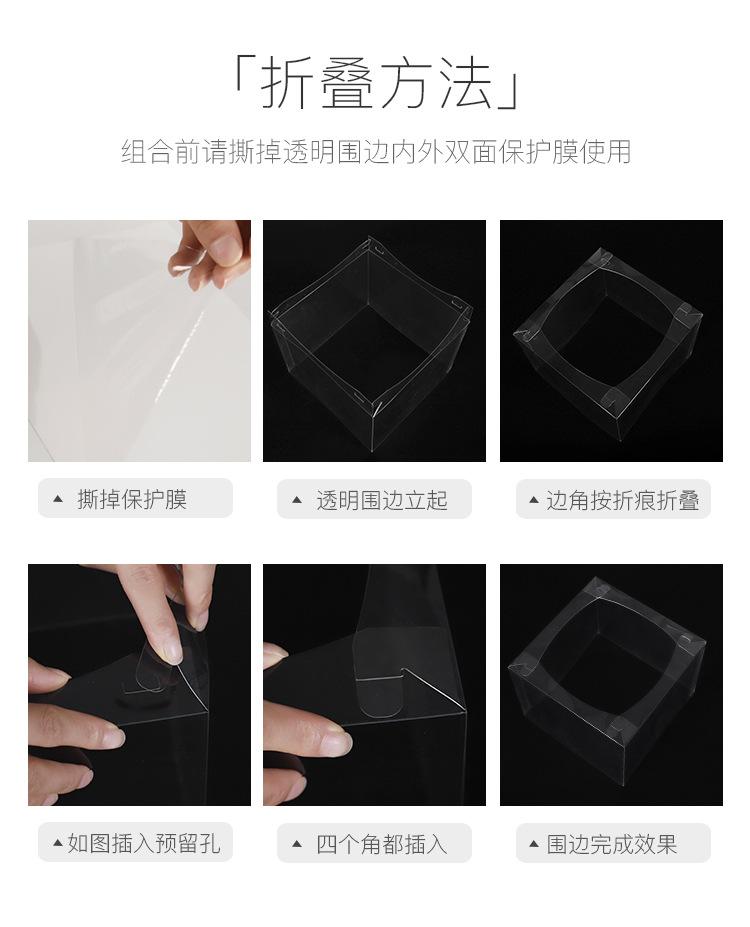 「折叠方法」

组合前请撕掉透明围边内外双面保护膜使用

▲ 撕掉保护膜

▲ 透明围边立起

▲ 边角按折痕折叠

▲ 如图插入预留孔

▲ 四个角都插入

▲ 围边完成效果