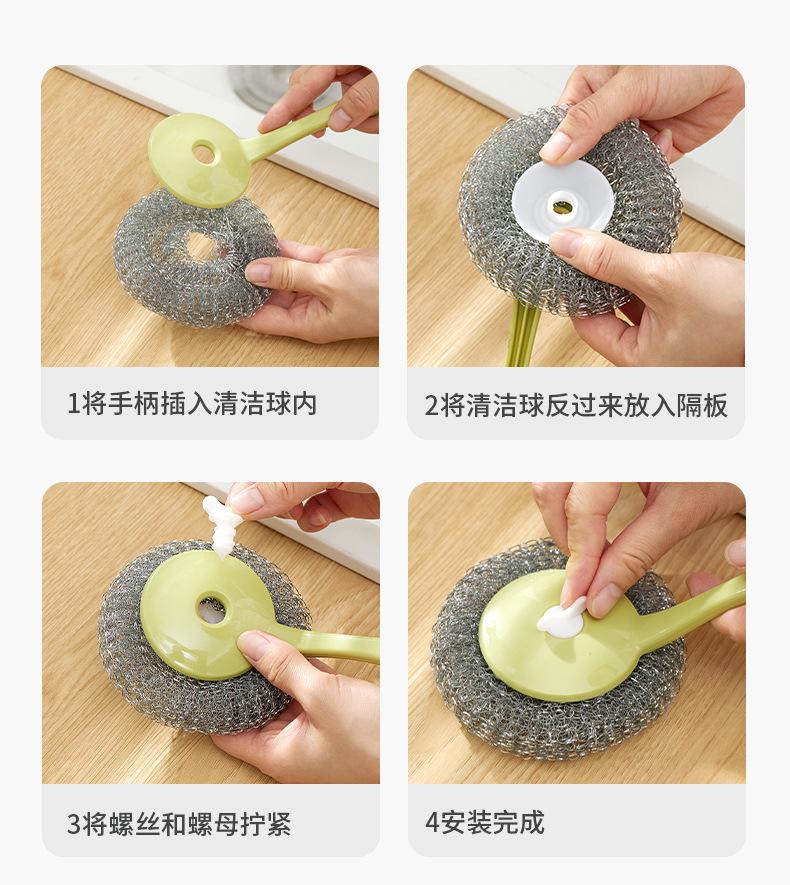 1将手柄插入清洁球内

2将清洁球反过来放入隔板

3将螺丝和螺母拧紧

4安装完成