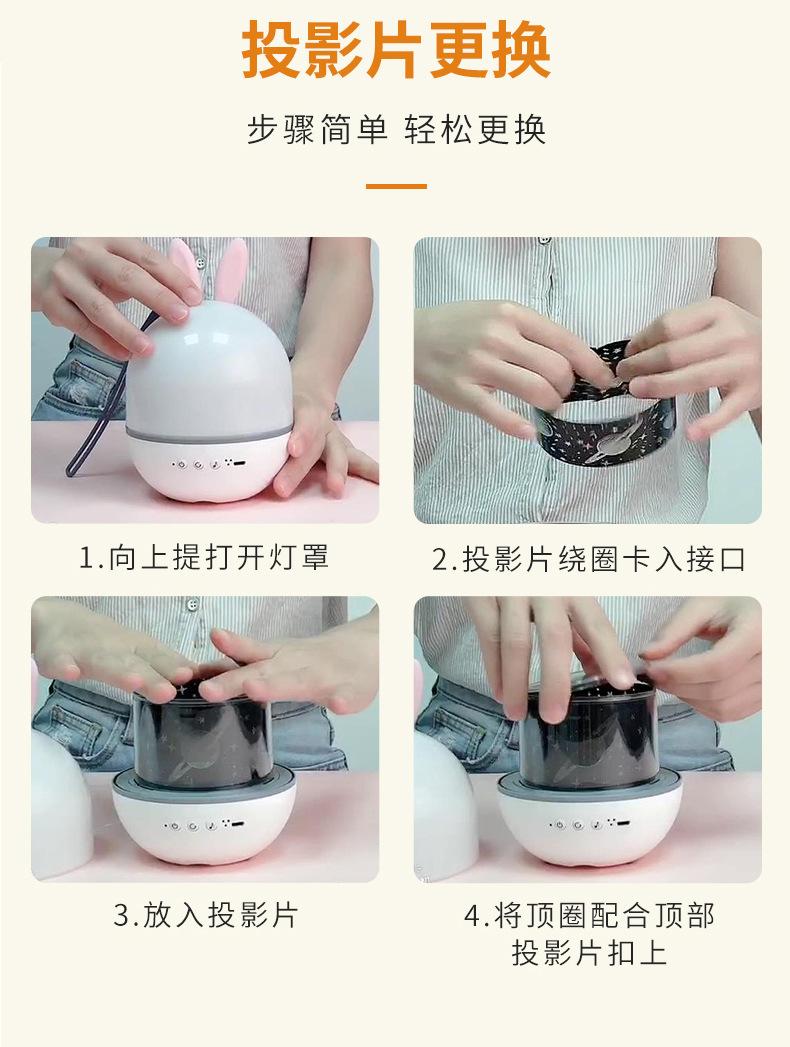 投影片更换

步骤简单 轻松更换

1.向上提打开灯罩

2.投影片绕圈卡入接口

3.放入投影片

4.将顶圈配合顶部投影片扣上