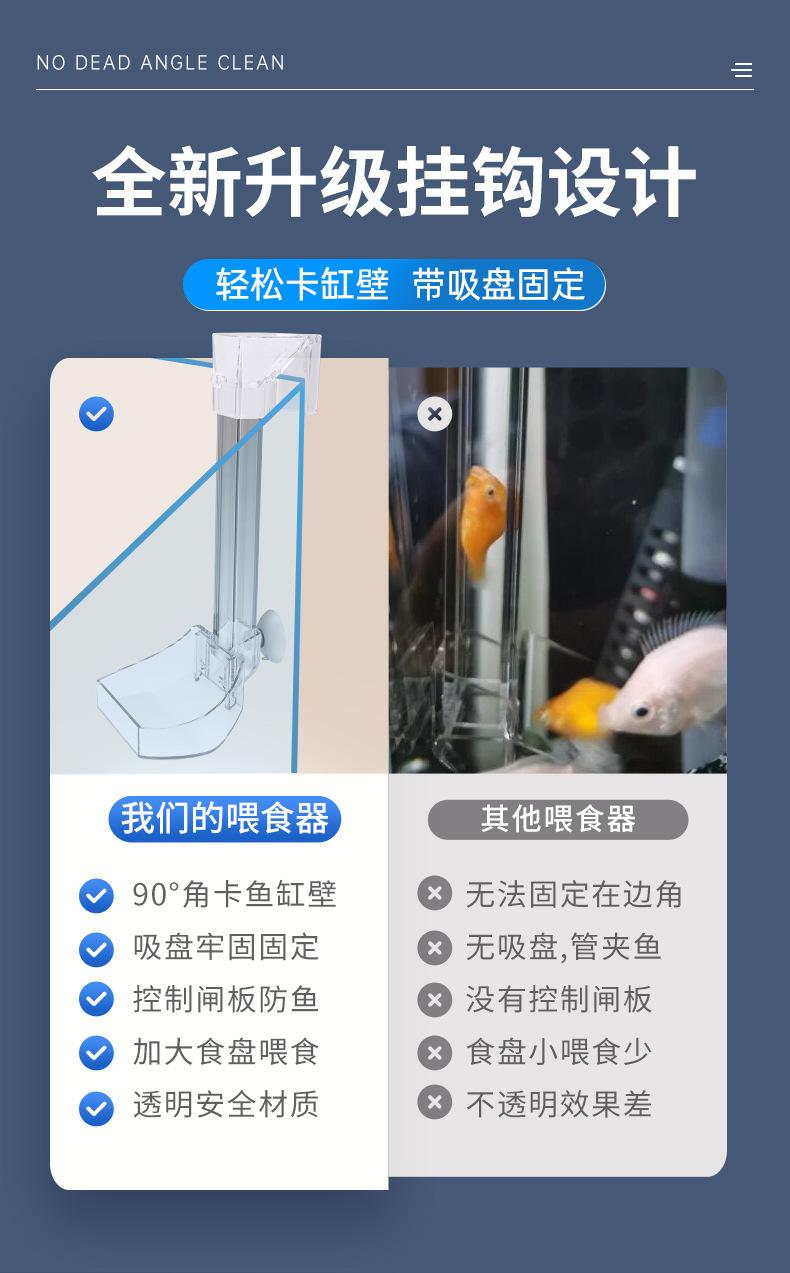 NO DEAD ANGLE CLEAN

全新升级挂钩设计

轻松卡缸壁 带吸盘固定

我们的喂食器

90°角卡鱼缸壁
吸盘牢固固定
控制闸板防鱼
加大食盘喂食
透明安全材质

其他喂食器

无法固定在边角
无吸盘,管夹鱼
没有控制闸板
食盘小喂食少
不透明效果差