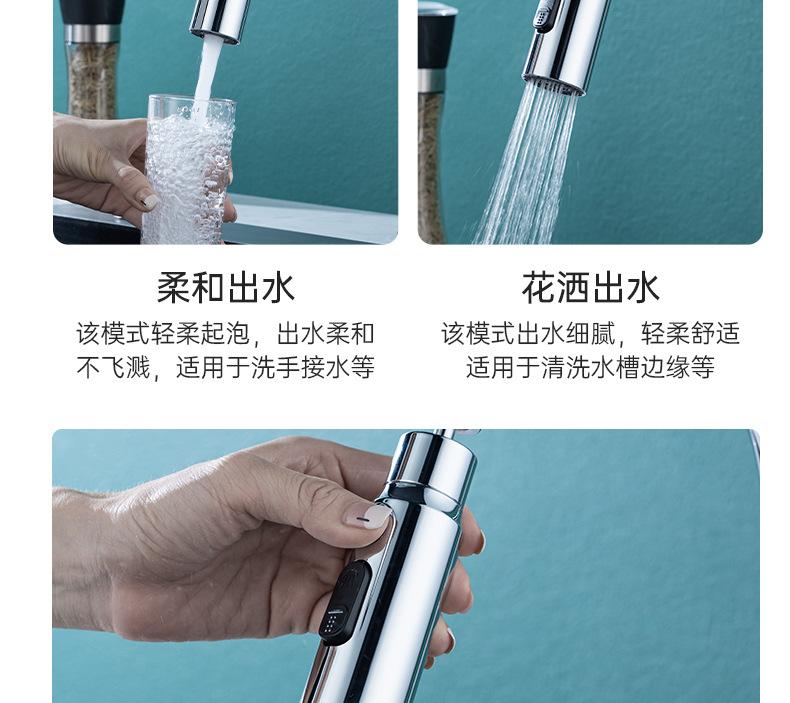 柔和出水

该模式轻柔起泡，出水柔和不飞溅，适用于洗手接水等

花洒出水

该模式出水细腻，轻柔舒适适用于清洗水槽边缘等