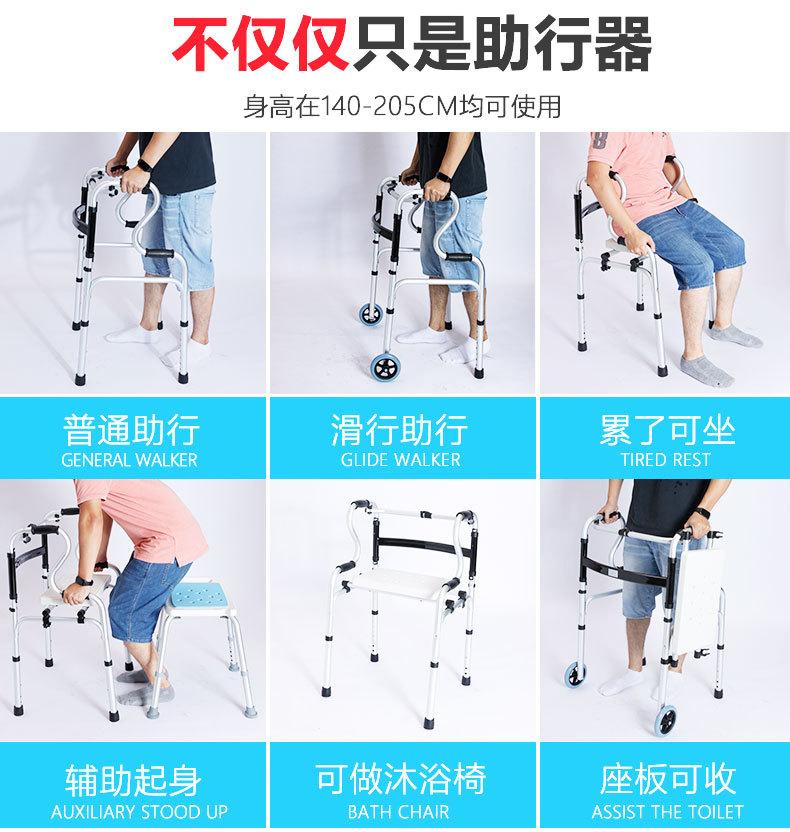 不仅仅只是助行器

身高在140-205CM均可使用

普通助行
GENERAL WALKER

滑行助行
GLIDE WALKER

累了可坐
TIRED REST

辅助起身
AUXILIARY STOOD UP

可做沐浴椅
BATH CHAIR

座板可收
ASSIST THE TOILET