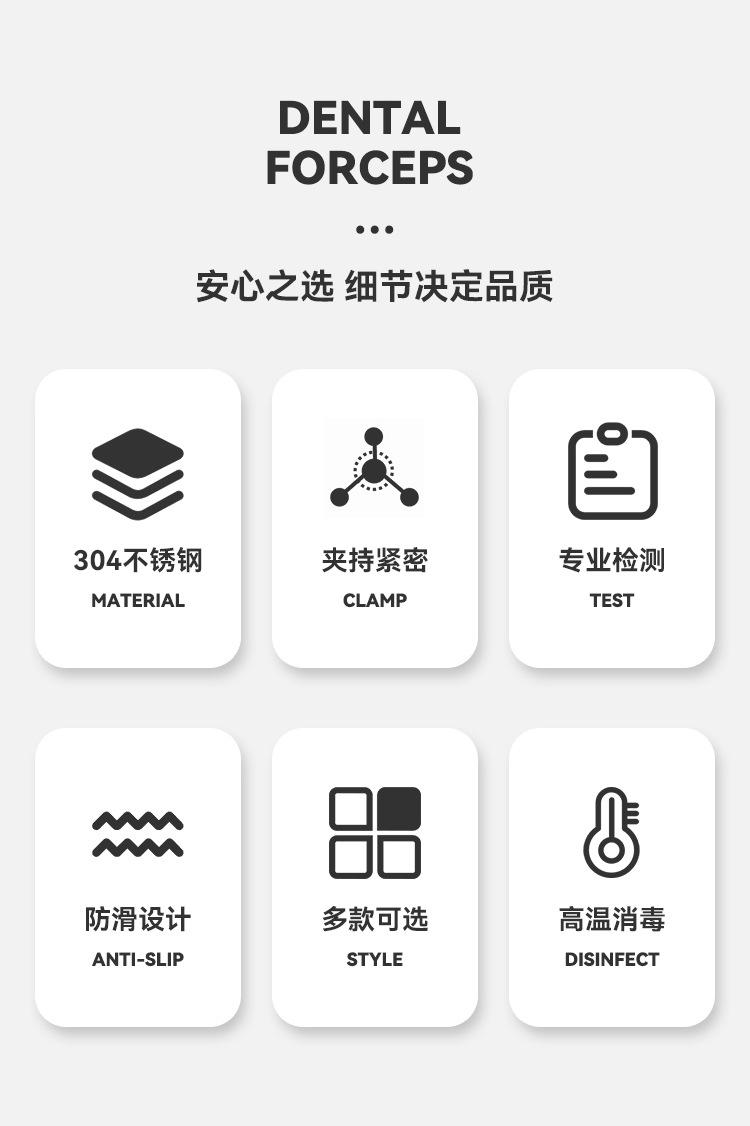 DENTAL
FORCEPS

•••

安心之选 细节决定品质

304不锈钢
MATERIAL

夹持紧密
CLAMP

专业检测
TEST

防滑设计
ANTI-SLIP

多款可选
STYLE

高温消毒
DISINFECT