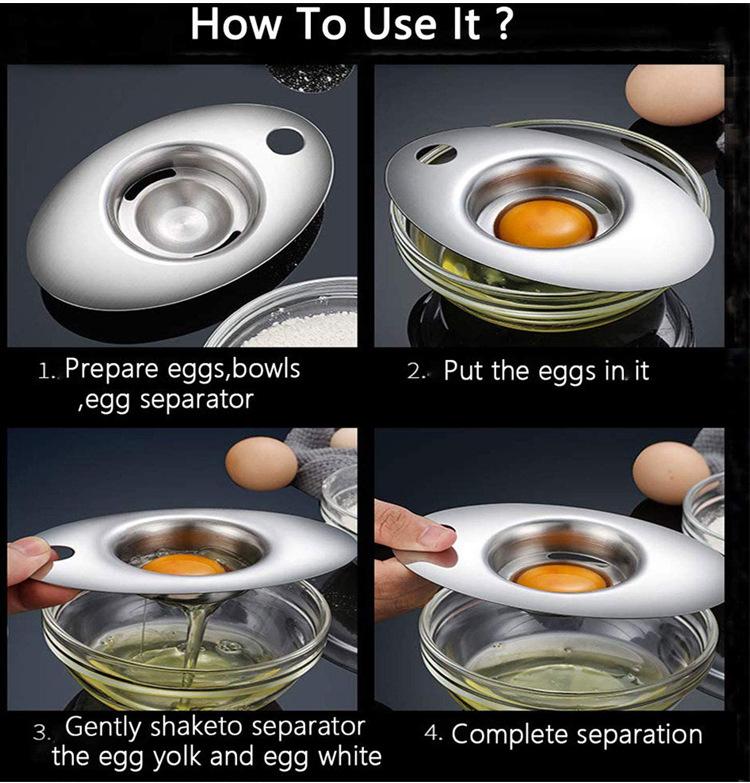 How To Use It ?

1. Prepare eggs,bowls ,egg separator

2. Put the eggs in it

3. Gently shaketo separator the egg yolk and egg white

4. Complete separation