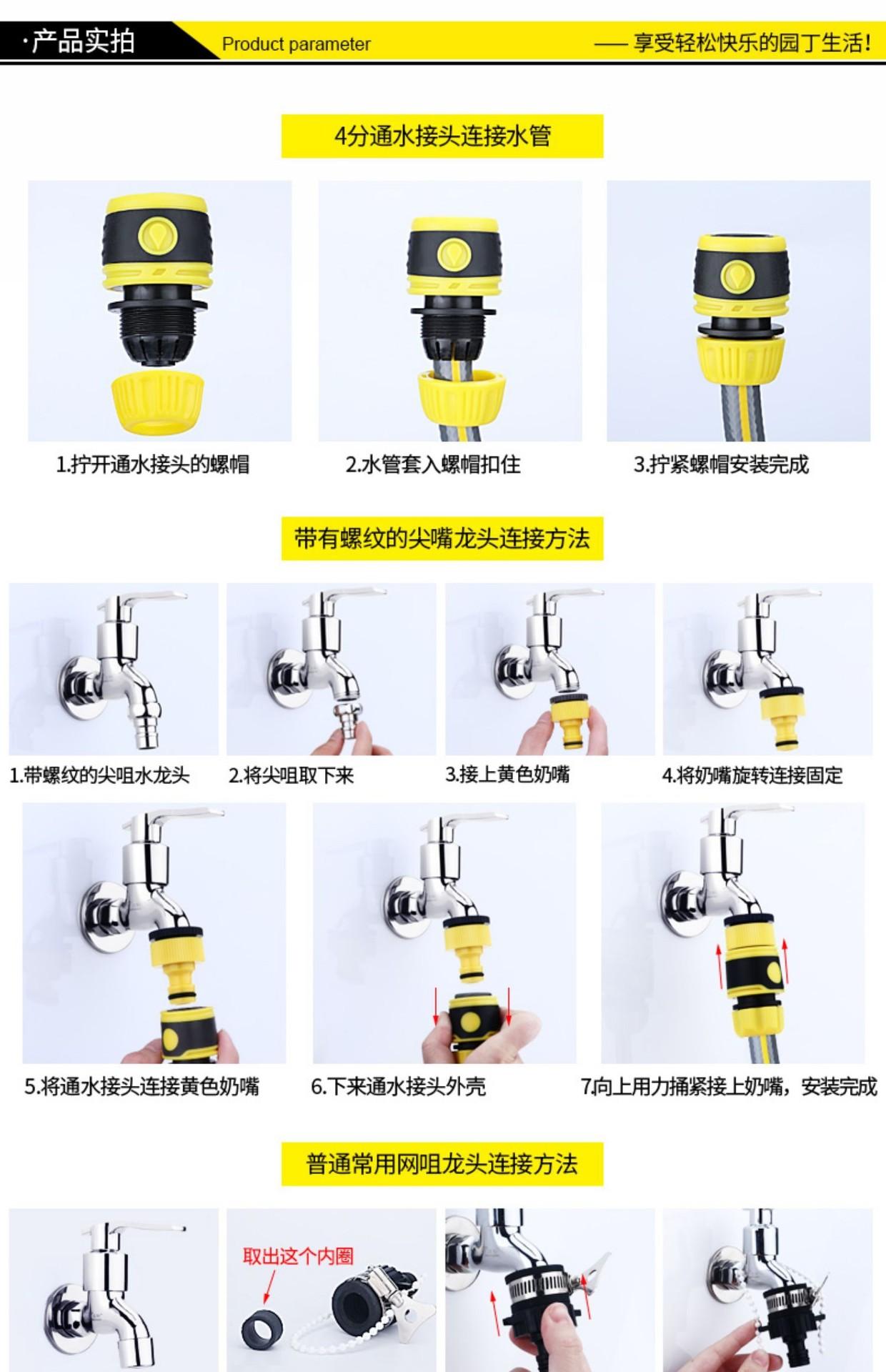 ·产品实拍 Product parameter

—— 享受轻松快乐的园丁生活!

4分通水接头连接水管

1.拧开通水接头的螺帽

2.水管套入螺帽扣住

3.拧紧螺帽安装完成

带有螺纹的尖嘴龙头连接方法

1.带螺纹的尖咀水龙头

2.将尖咀取下来

3.接上黄色奶嘴

4.将奶嘴旋转连接固定

5.将通水接头连接黄色奶嘴

6.下来通水接头外壳

7.向上用力捅紧接上奶嘴，安装完成

普通常用网咀龙头连接方法

取出这个内圈