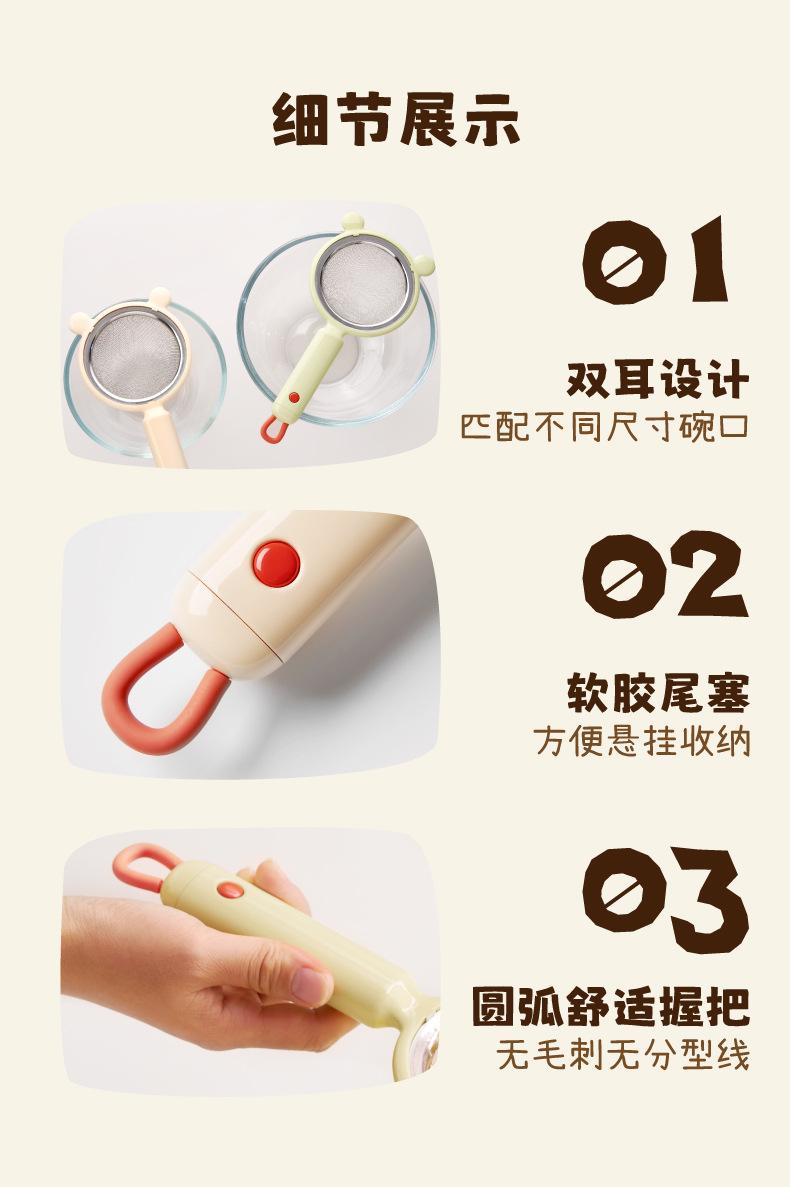 细节展示

01

双耳设计
匹配不同尺寸碗口

02

软胶尾塞
方便悬挂收纳

03

圆弧舒适握把
无毛刺无分型线