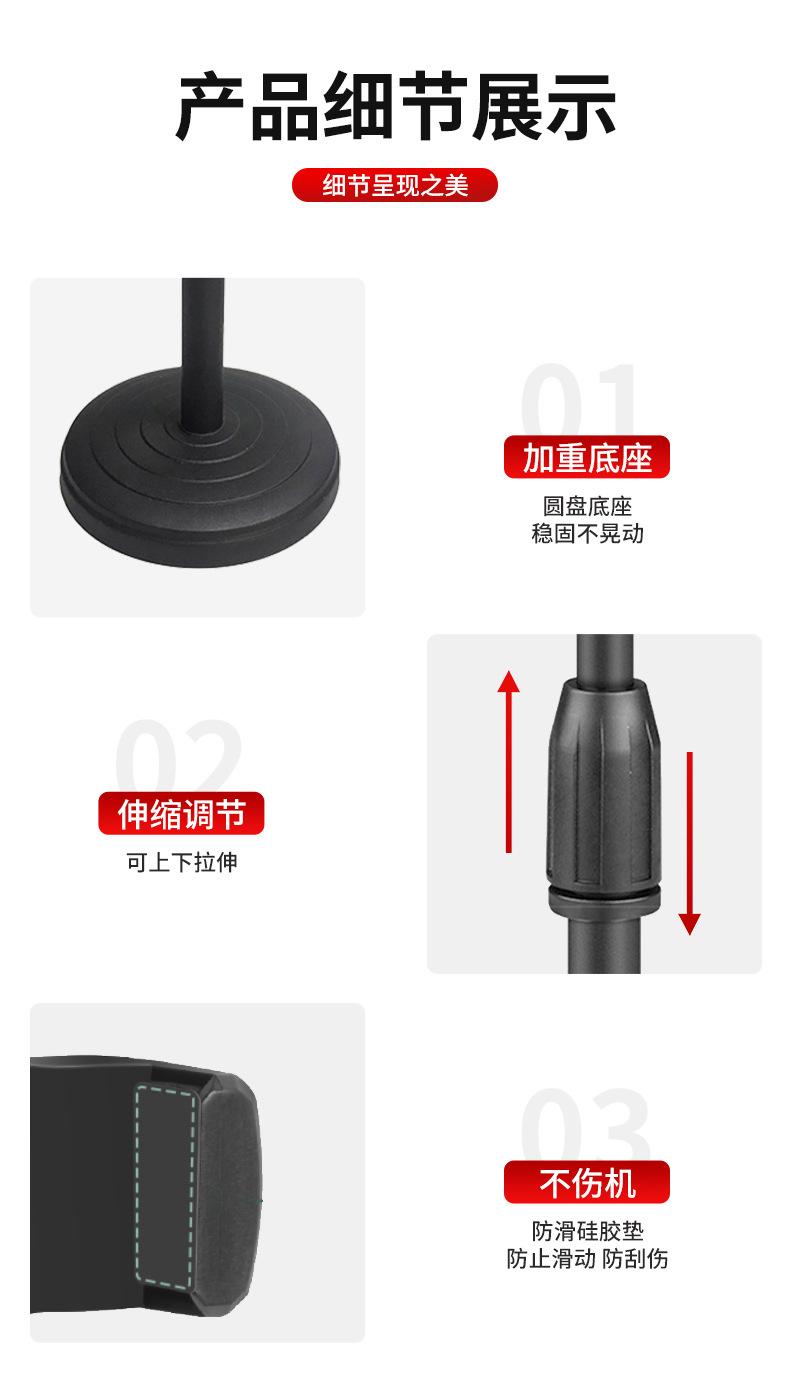 产品细节展示

细节呈现之美

01

加重底座

圆盘底座
稳固不晃动

02

伸缩调节

可上下拉伸

03

不伤机

防滑硅胶垫
防止滑动 防刮伤