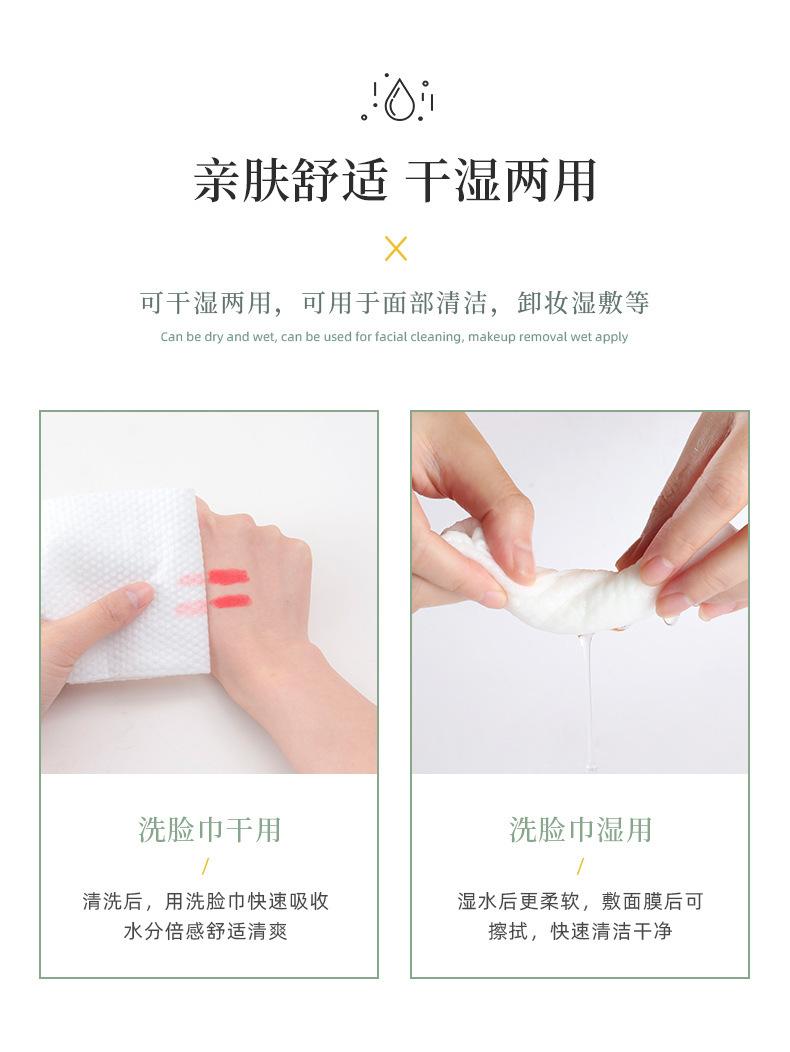 亲肤舒适 干湿两用

可干湿两用，可用于面部清洁，卸妆湿敷等

Can be dry and wet, can be used for facial cleaning, makeup removal wet apply

洗脸巾干用

/

清洗后，用洗脸巾快速吸收水分倍感舒适清爽

洗脸巾湿用

/

湿水后更柔软，敷面膜后可擦拭，快速清洁干净