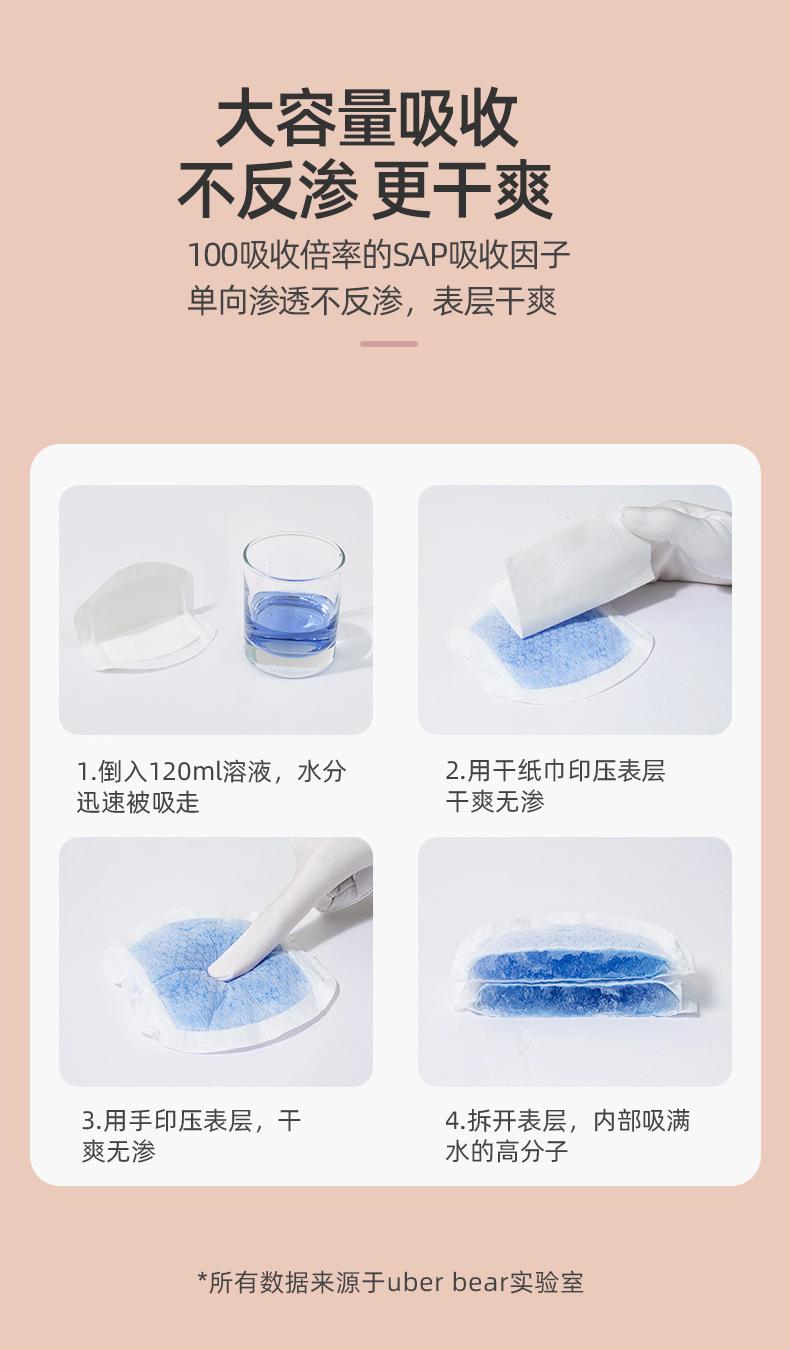 大容量吸收
不反渗 更干爽

100吸收倍率的SAP吸收因子
单向渗透不反渗，表层干爽

1.倒入120ml溶液，水分迅速被吸走

2.用干纸巾印压表层干爽无渗

3.用手印压表层，干爽无渗

4.拆开表层，内部吸满水的高分子

*所有数据来源于uber bear实验室