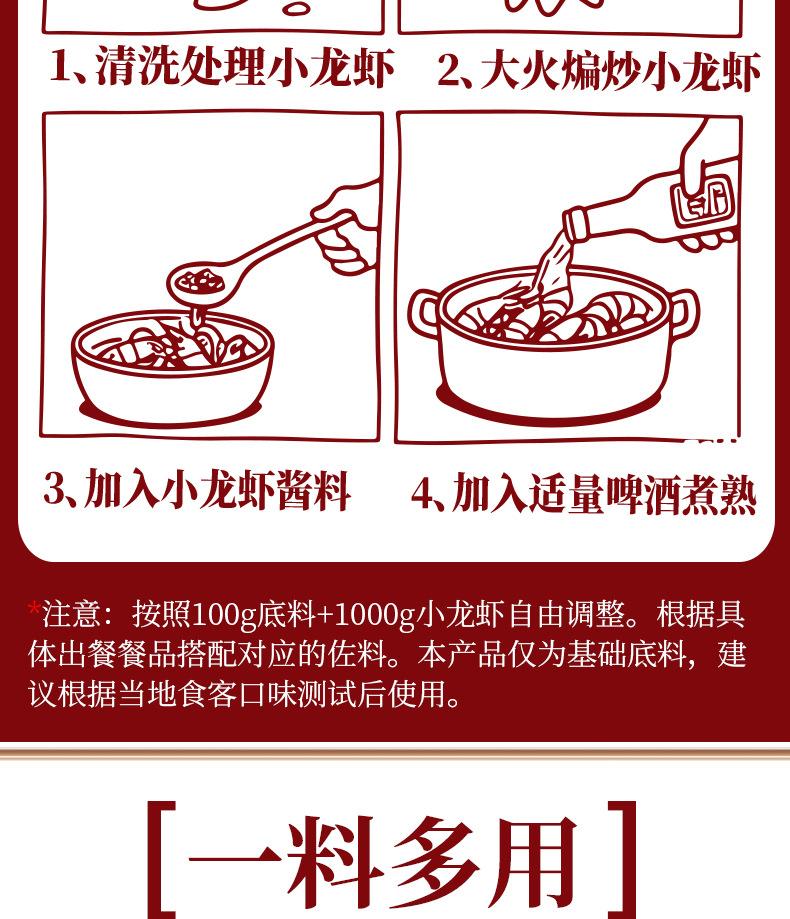 1、清洗处理小龙虾 2、大火煸炒小龙虾

3、加入小龙虾酱料 4、加入适量啤酒煮熟

*注意：按照100g底料+1000g小龙虾自由调整。根据具体出餐餐品搭配对应的佐料。本产品仅为基础底料，建议根据当地食客口味测试后使用。

[一料多用]