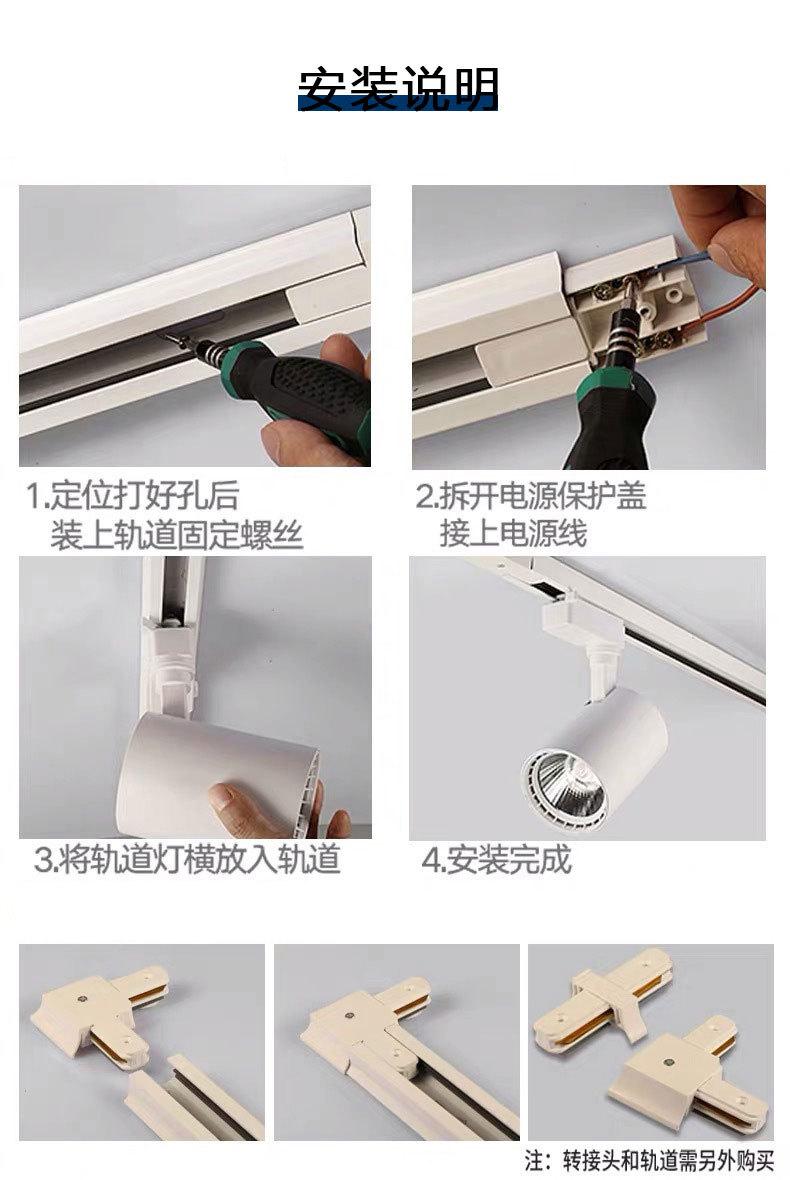 安装说明

1.定位打好孔后
装上轨道固定螺丝

2.拆开电源保护盖
接上电源线

3.将轨道灯横放入轨道

4.安装完成

注：转接头和轨道需另外购买