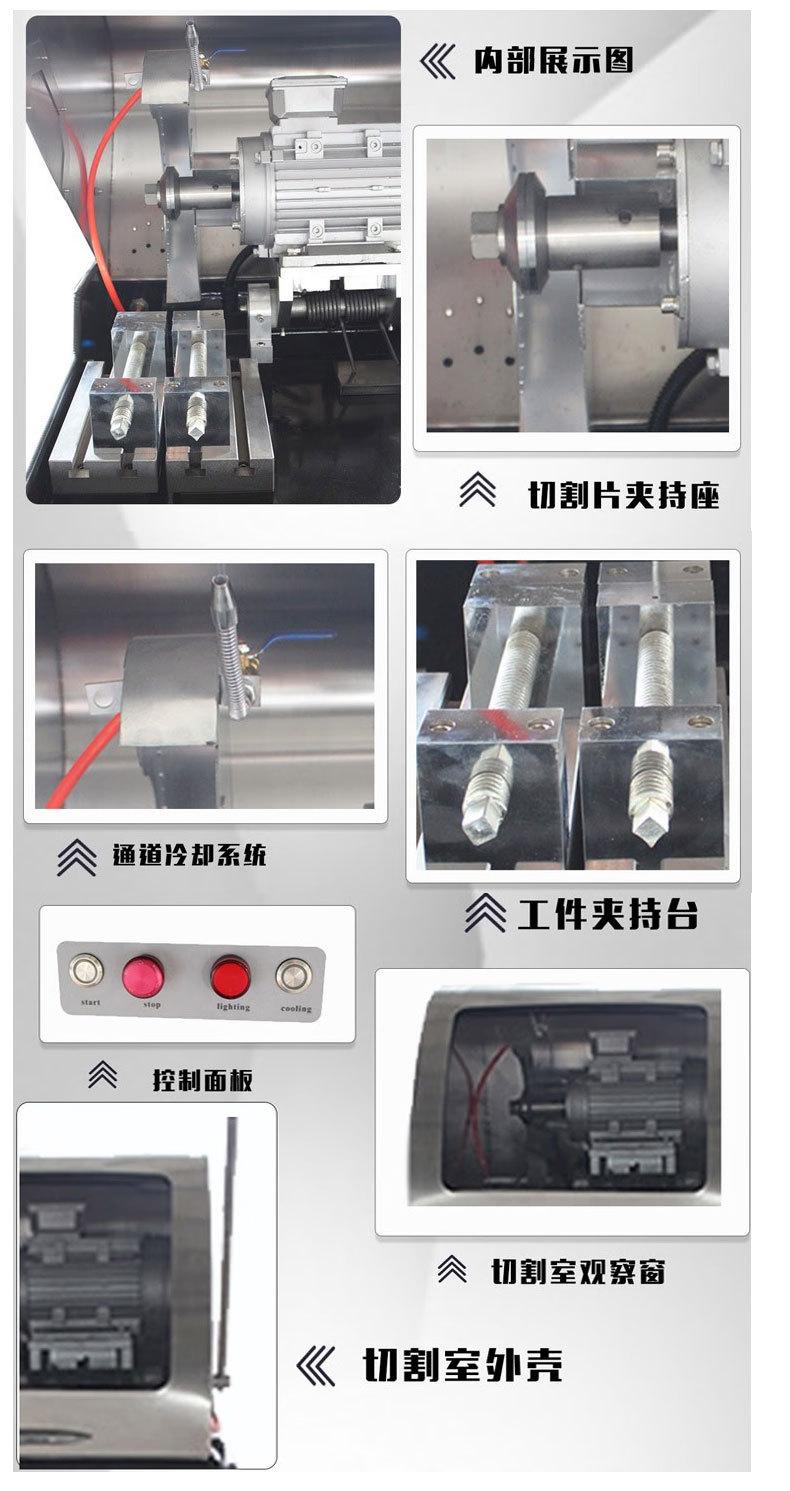 内部展示图

切割片夹持座

通道冷却系统

工件夹持台

start stop lighting cooling

控制面板

切割室观察窗

切割室外壳