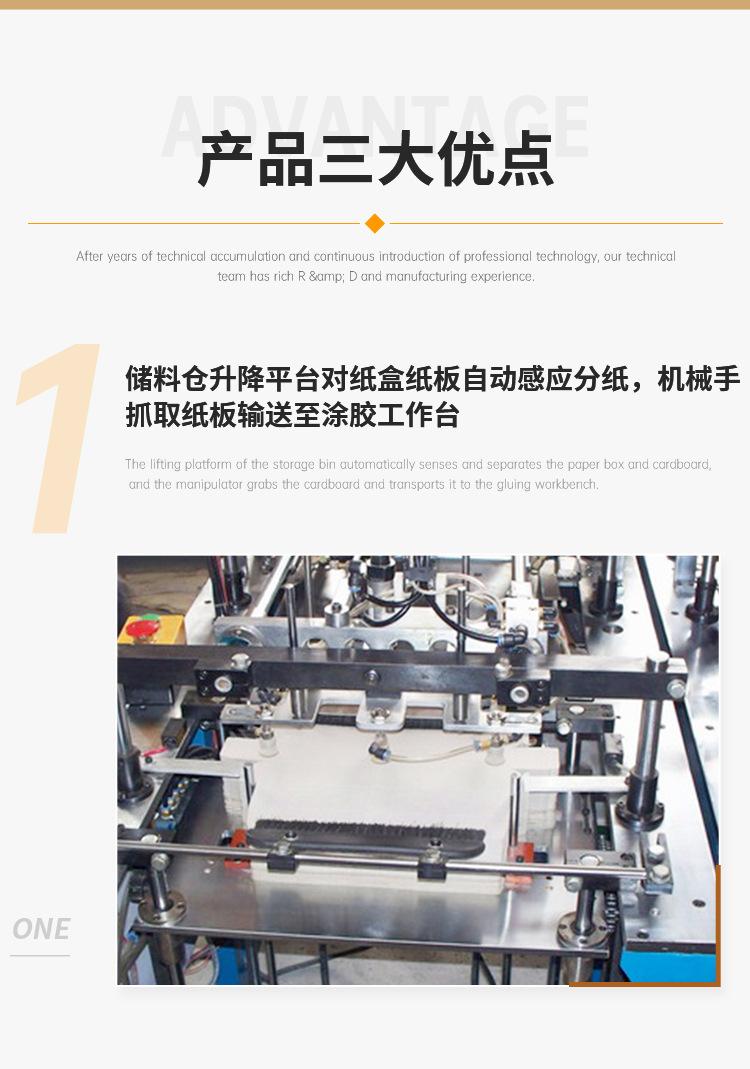 ADVANTAGE

产品三大优点

After years of technical accumulation and continuous introduction of professional technology, our technical team has rich R &amp; D and manufacturing experience.

1

储料仓升降平台对纸盒纸板自动感应分纸，机械手抓取纸板输送至涂胶工作台

The lifting platform of the storage bin automatically senses and separates the paper box and cardboard, and the manipulator grabs the cardboard and transports it to the gluing workbench.

ONE