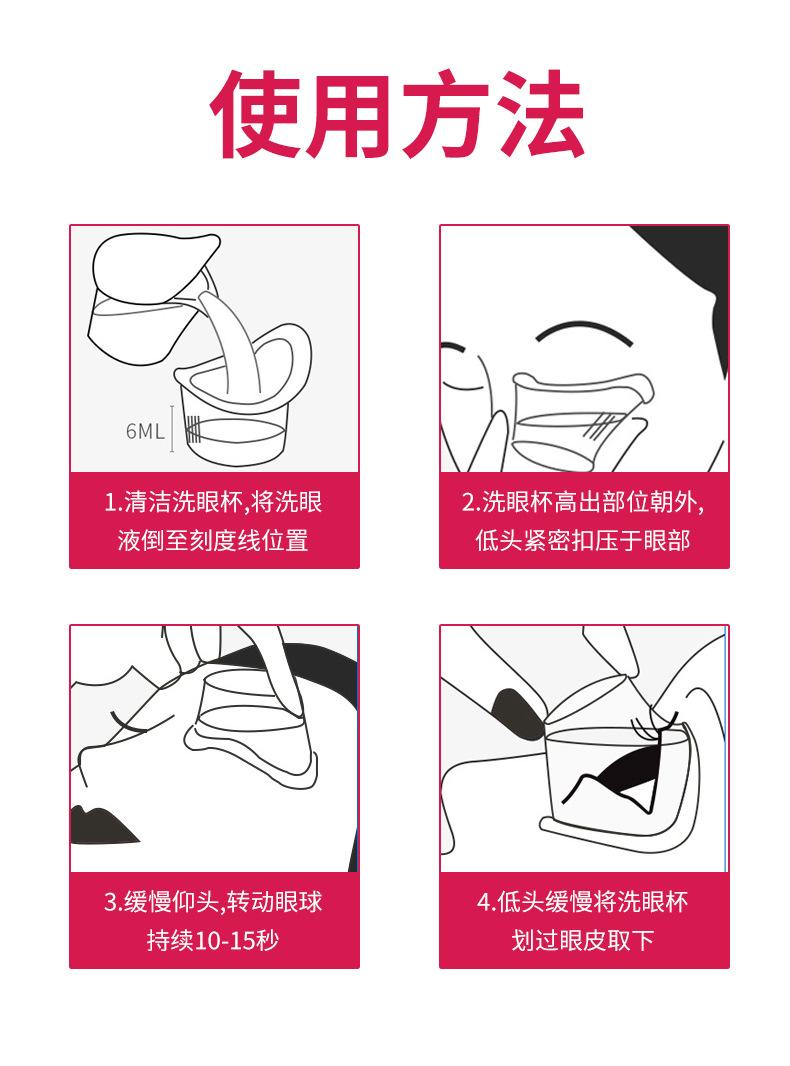 使用方法

6ML

1.清洁洗眼杯,将洗眼液倒至刻度线位置

2.洗眼杯高出部位朝外,低头紧密扣压于眼部

3.缓慢仰头,转动眼球持续10-15秒

4.低头缓慢将洗眼杯划过眼皮取下