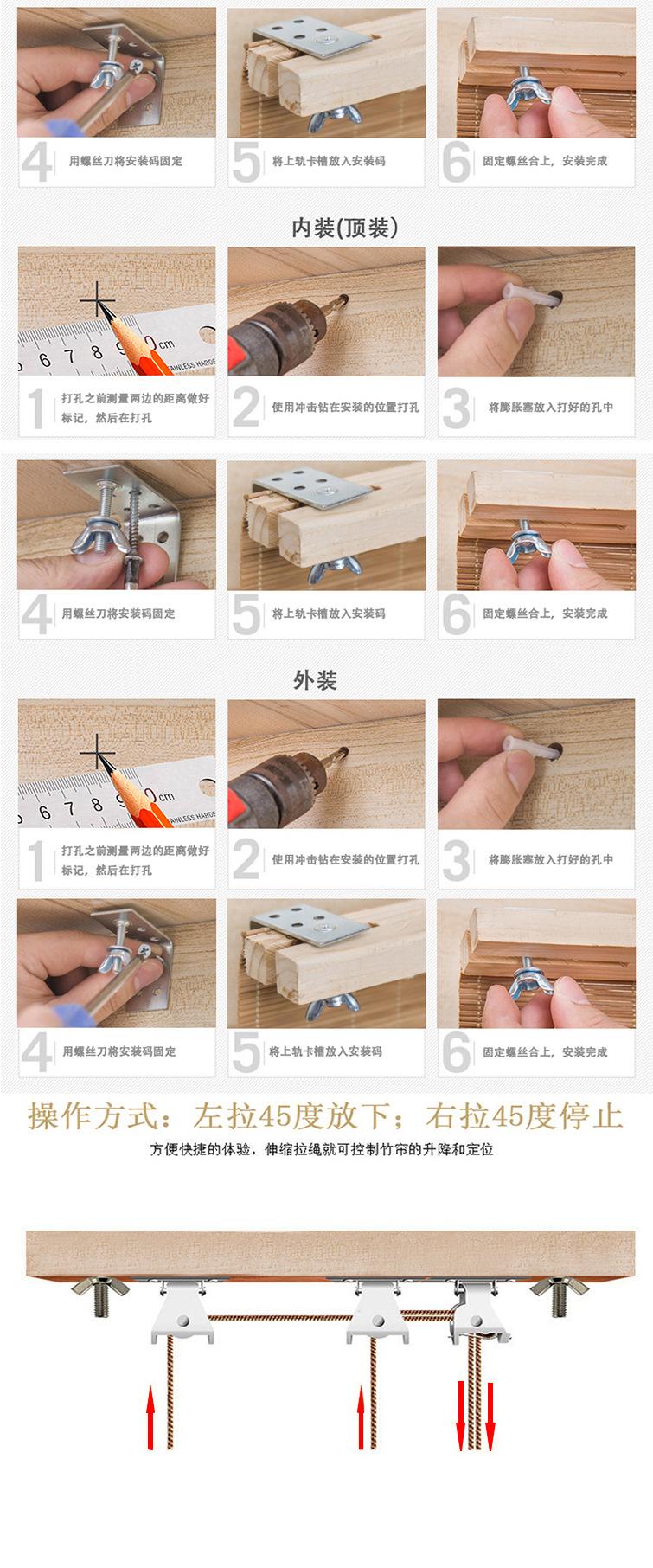 4 用螺丝刀将安装码固定

5 将上轨卡槽放入安装码

6 固定螺丝合上，安装完成

内装(顶装)

6 7 8 9 0 cm
AINLESS HARDE

1 打孔之前测量两边的距离做好标记，然后在打孔

2 使用冲击钻在安装的位置打孔

3 将膨胀塞放入打好的孔中

4 用螺丝刀将安装码固定

5 将上轨卡槽放入安装码

6 固定螺丝合上，安装完成

外装

6 7 8 9 0 cm
AINLESS HARDE

1 打孔之前测量两边的距离做好标记，然后在打孔

2 使用冲击钻在安装的位置打孔

3 将膨胀塞放入打好的孔中

4 用螺丝刀将安装码固定

5 将上轨卡槽放入安装码

6 固定螺丝合上，安装完成

操作方式：左拉45度放下；右拉45度停止

方便快捷的体验，伸缩拉绳就可控制竹帘的升降和定位