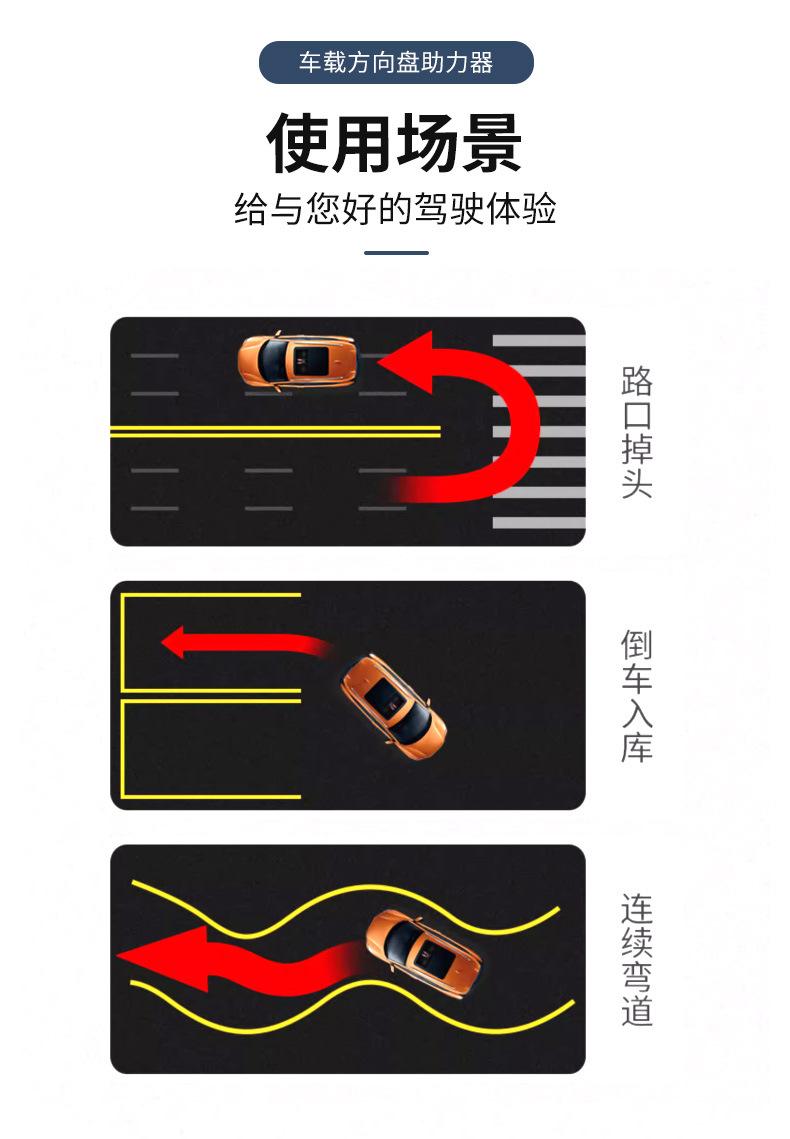 车载方向盘助力器

使用场景

给与您好的驾驶体验

路口掉头

倒车入库

连续弯道