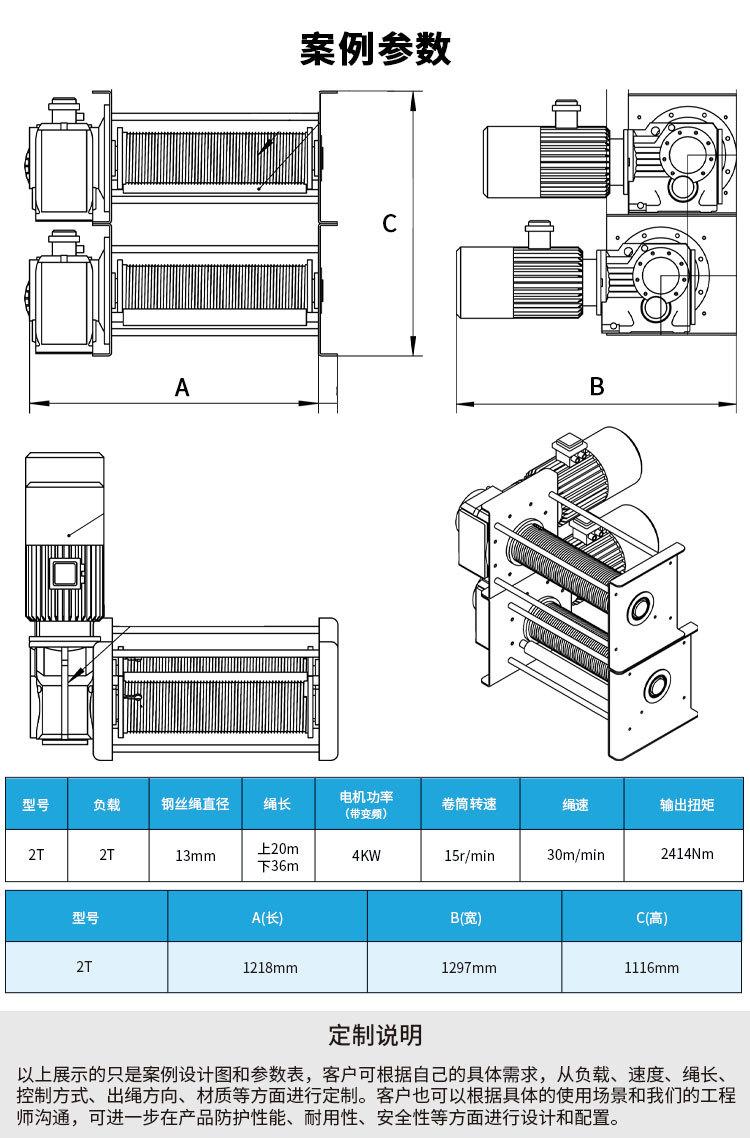 案例参数

C

A

B

| 型号 | 负载 | 钢丝绳直径 | 绳长 | 电机功率 (带变频) | 卷筒转速 | 绳速 | 输出扭矩 |
|---|---|---|---|---|---|---|---|
| 2T | 2T | 13mm | 上20m 下36m | 4KW | 15r/min | 30m/min | 2414Nm |

| 型号 | A(长) | B(宽) | C(高) |
|---|---|---|---|
| 2T | 1218mm | 1297mm | 1116mm |

定制说明

以上展示的只是案例设计图和参数表，客户可根据自己的具体需求，从负载、速度、绳长、控制方式、出绳方向、材质等方面进行定制。客户也可以根据具体的使用场景和我们的工程师沟通，可进一步在产品防护性能、耐用性、安全性等方面进行设计和配置。