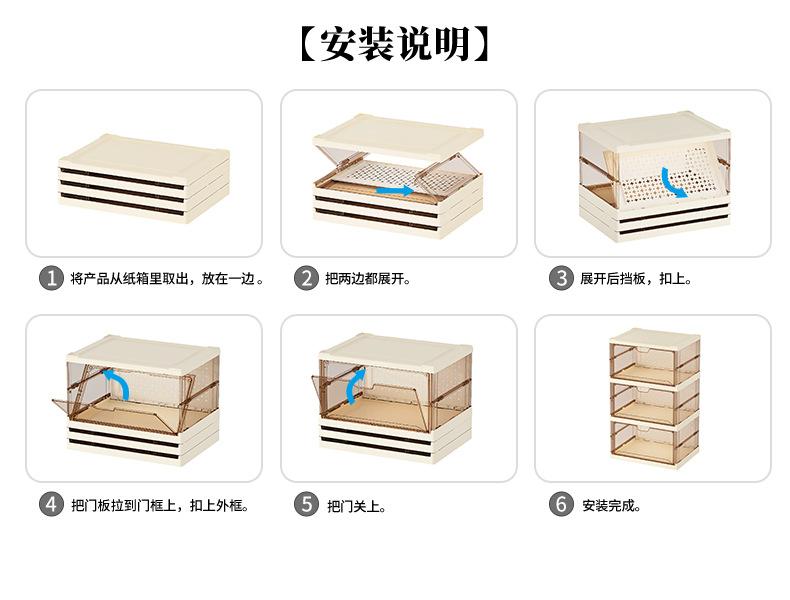 【安装说明】

1 将产品从纸箱里取出，放在一边。

2 把两边都展开。

3 展开后挡板，扣上。

4 把门板拉到门框上，扣上外框。

5 把门关上。

6 安装完成。