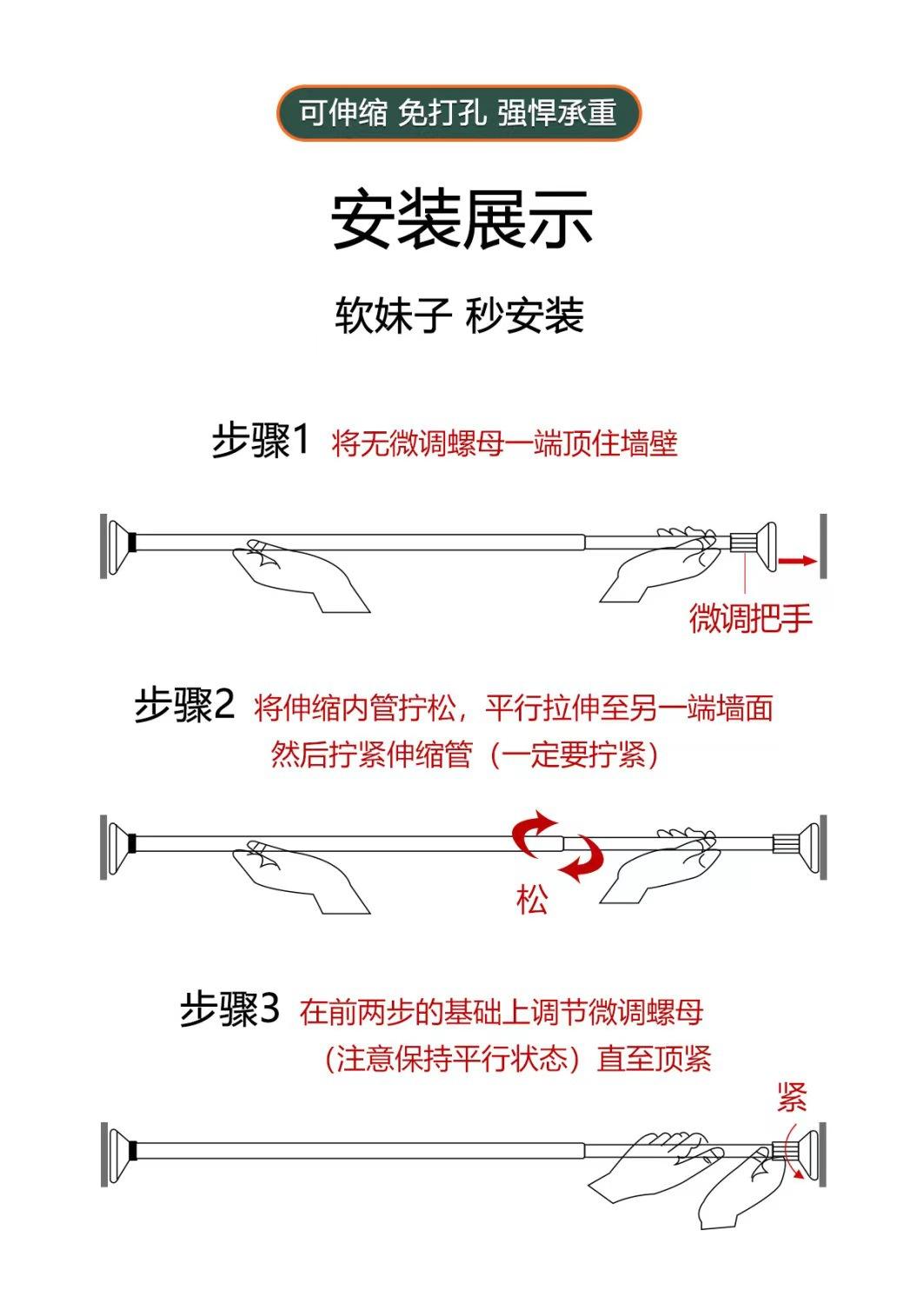 可伸缩 免打孔 强悍承重

安装展示

软妹子 秒安装

步骤1 将无微调螺母一端顶住墙壁

微调把手

步骤2 将伸缩内管拧松，平行拉伸至另一端墙面 然后拧紧伸缩管（一定要拧紧）

松

步骤3 在前两步的基础上调节微调螺母 （注意保持平行状态）直至顶紧

紧