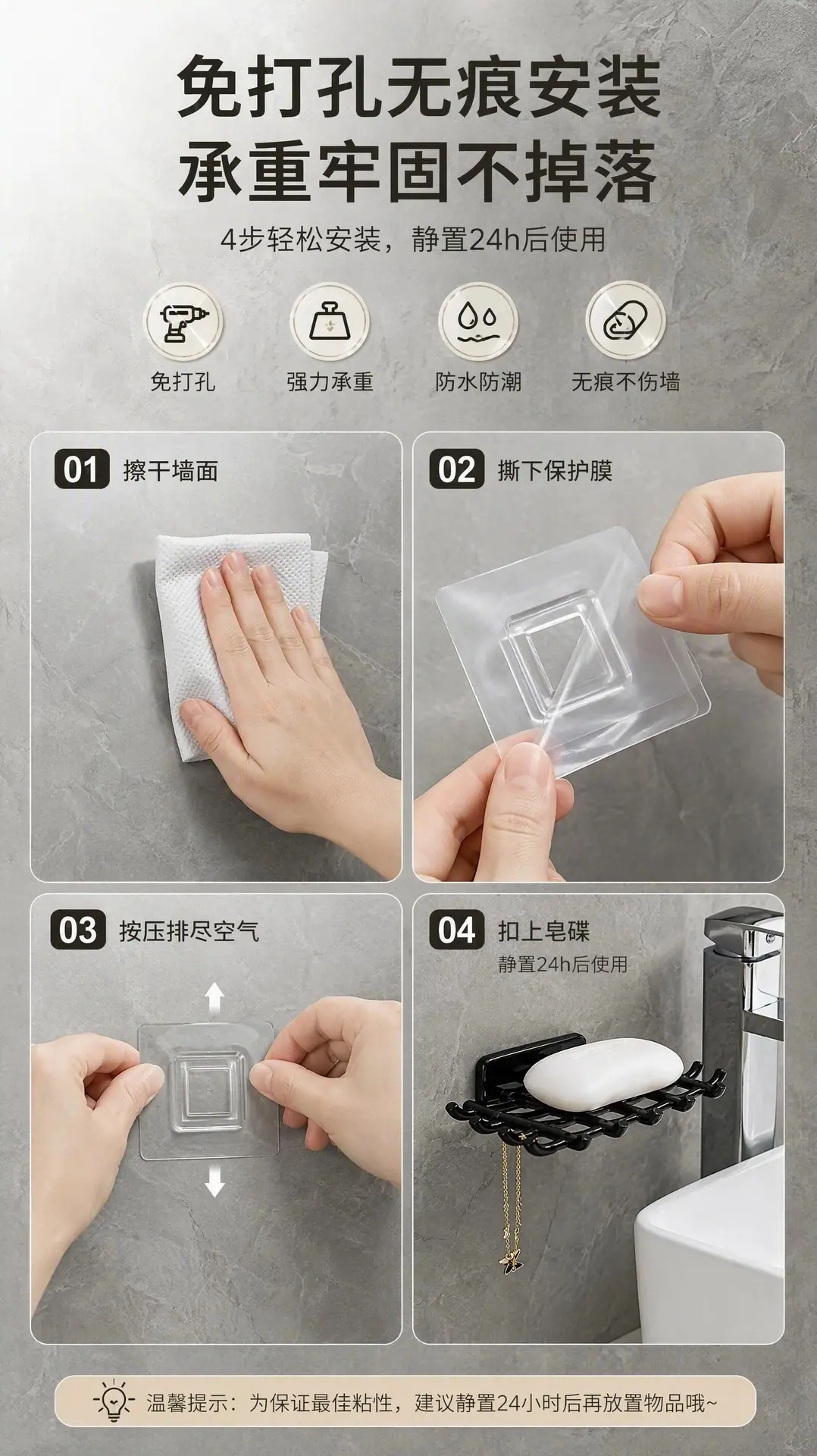 免打孔无痕安装
承重牢固不掉落

4步轻松安装，静置24h后使用

免打孔 强力承重 防水防潮 无痕不伤墙

01 擦干墙面

02 撕下保护膜

03 按压排尽空气

04 扣上皂碟
静置24h后使用

温馨提示：为保证最佳粘性，建议静置24小时后再放置物品哦~