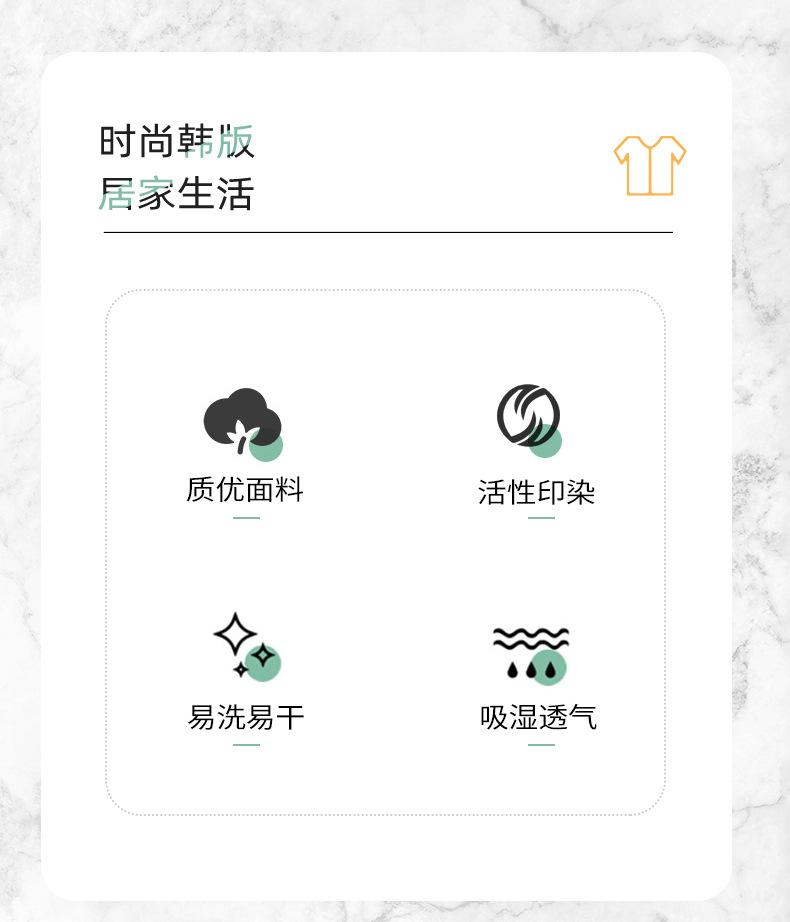 时尚韩版
居家生活

质优面料

活性印染

易洗易干

吸湿透气