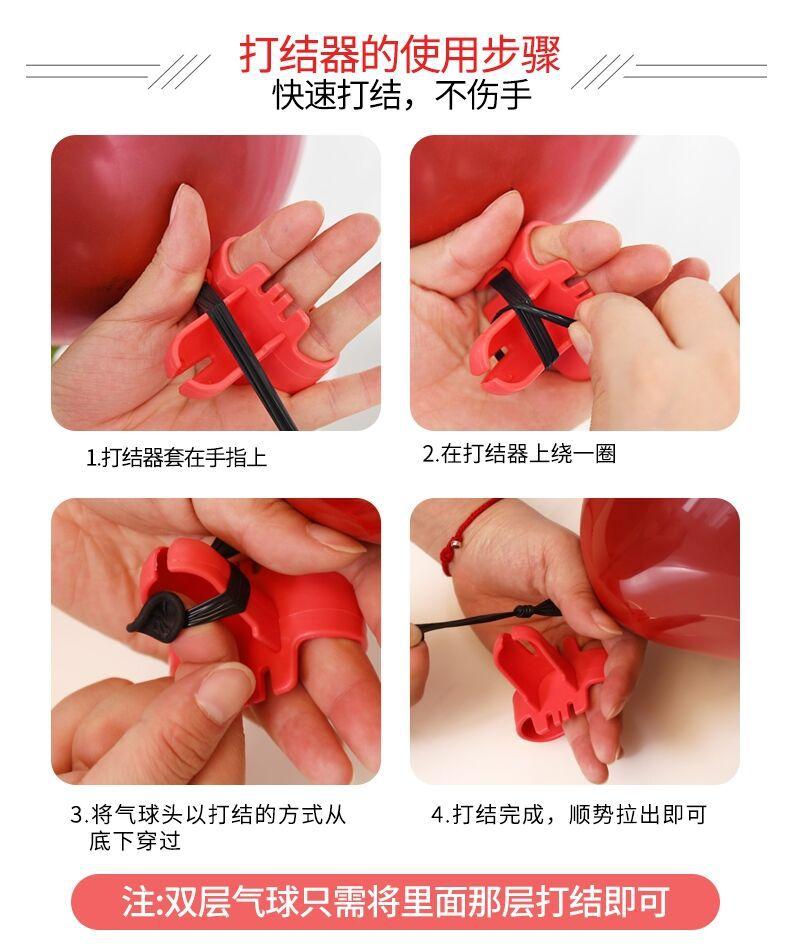 打结器的使用步骤
快速打结，不伤手

1.打结器套在手指上

2.在打结器上绕一圈

3.将气球头以打结的方式从底下穿过

4.打结完成，顺势拉出即可

注:双层气球只需将里面那层打结即可