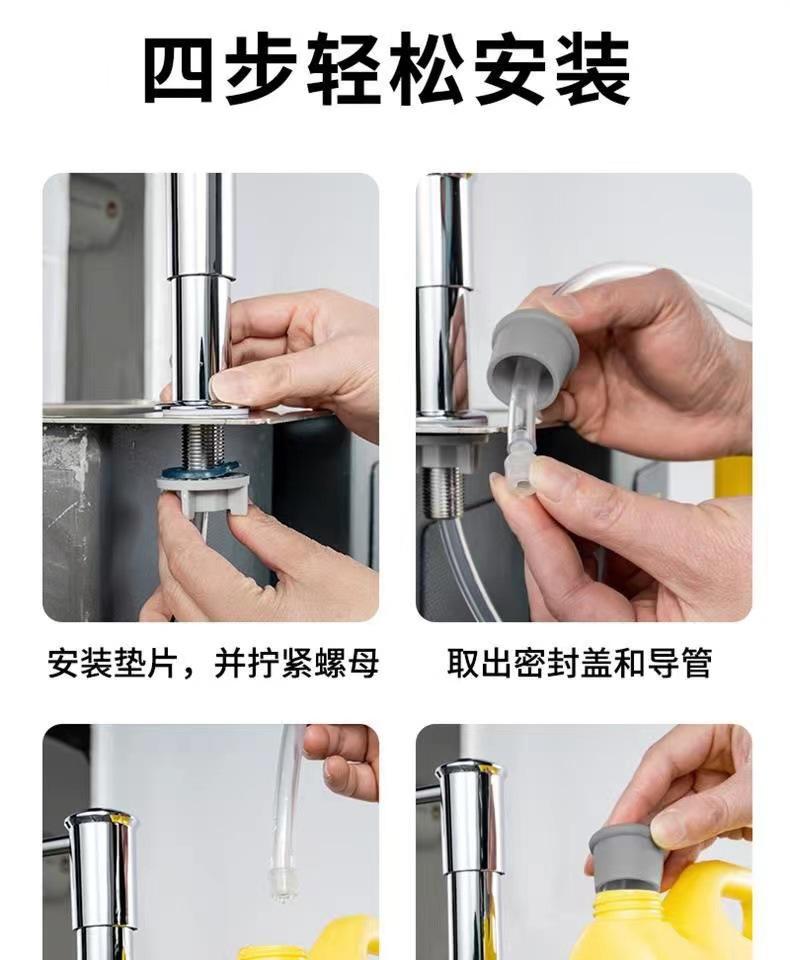 四步轻松安装

安装垫片，并拧紧螺母

取出密封盖和导管