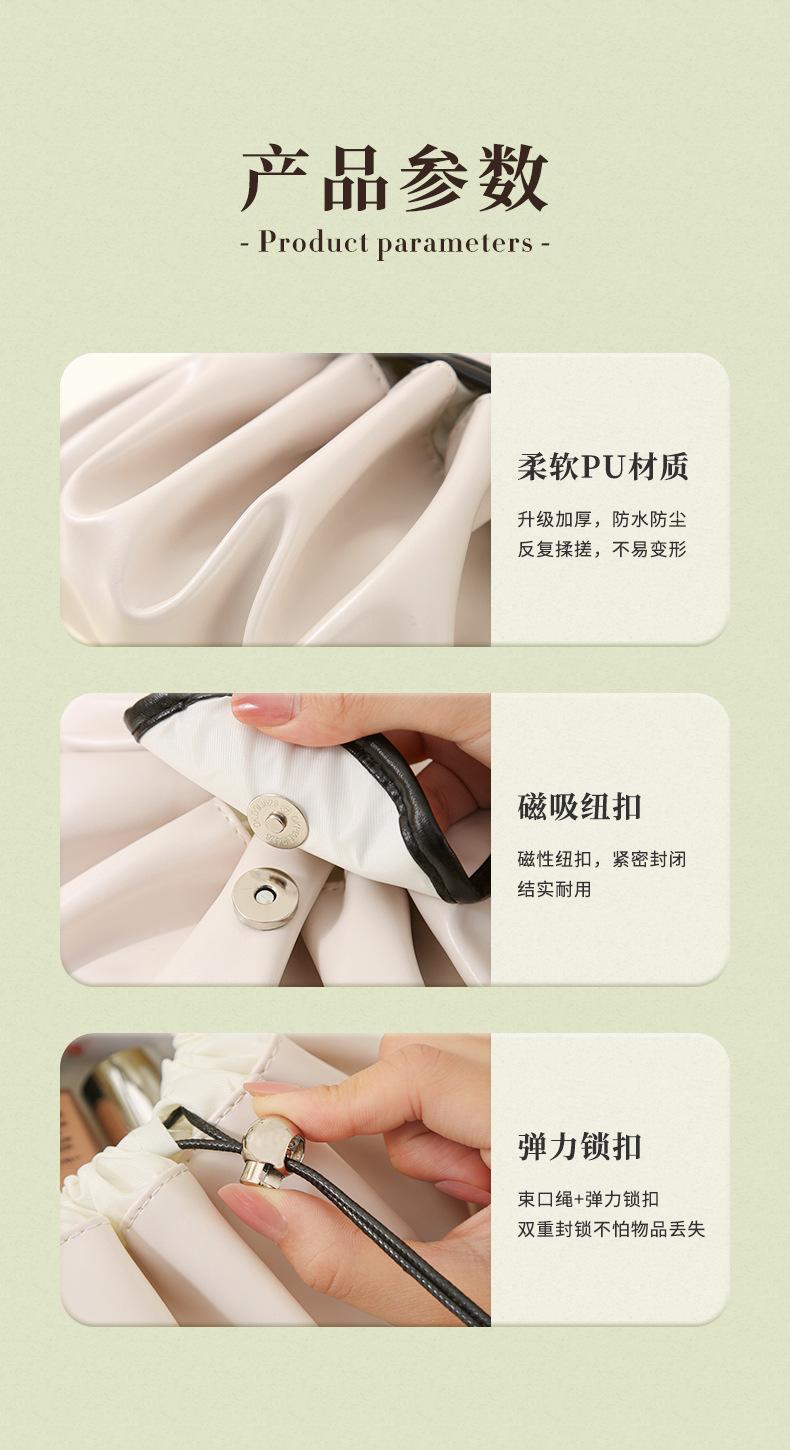 产品参数
- Product parameters -

柔软PU材质

升级加厚，防水防尘
反复揉搓，不易变形

磁吸纽扣

磁性纽扣，紧密封闭
结实耐用

弹力锁扣

束口绳+弹力锁扣
双重封锁不怕物品丢失