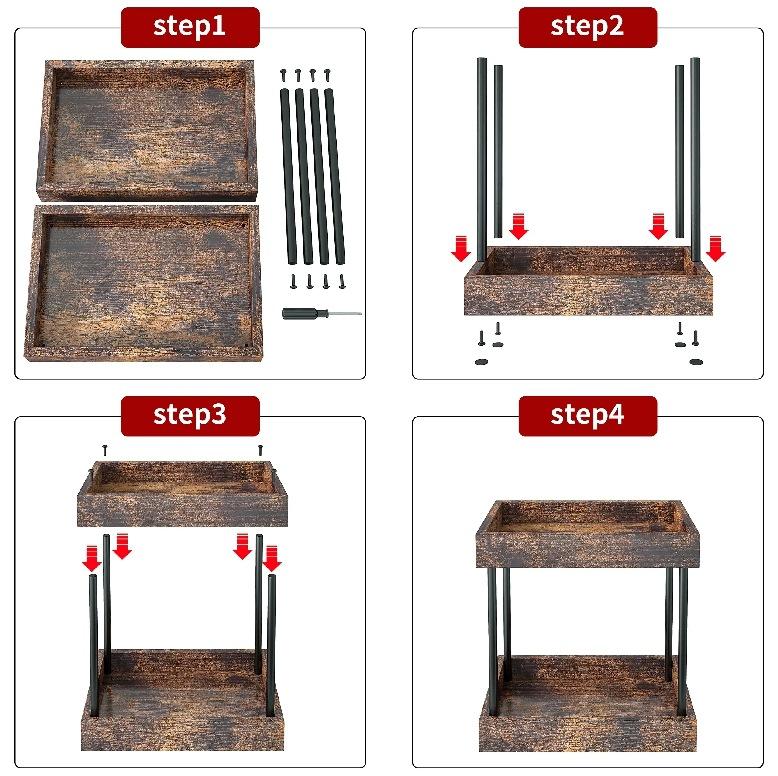 step1

step2

step3

step4