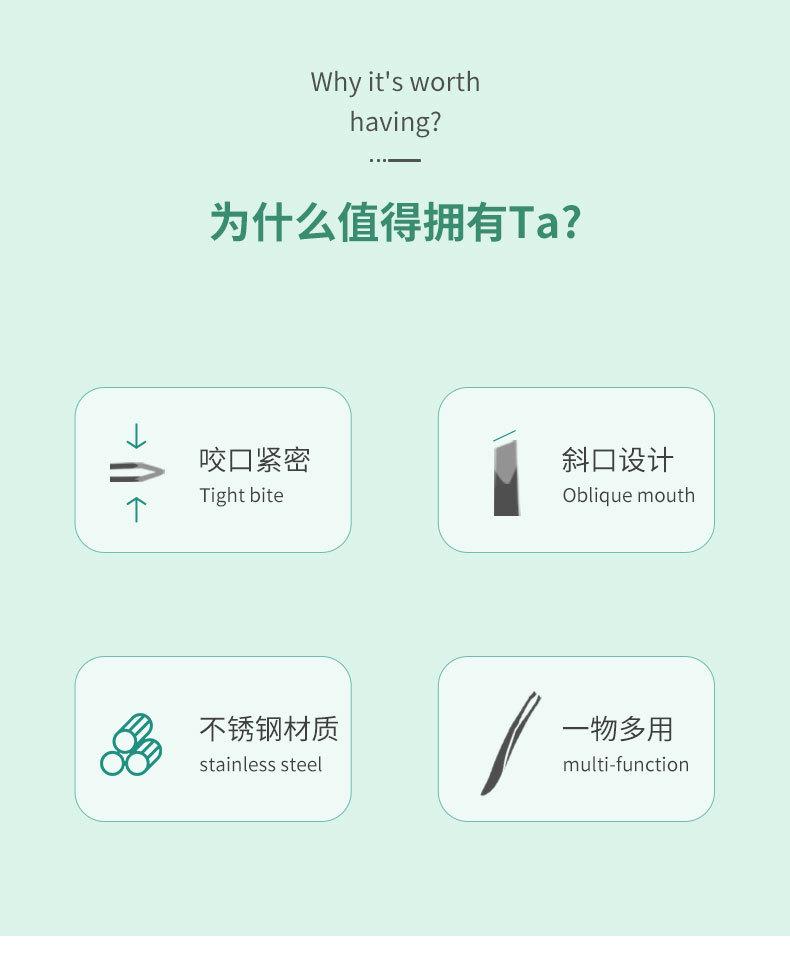 Why it's worth having?

为什么值得拥有Ta?

咬口紧密
Tight bite

斜口设计
Oblique mouth

不锈钢材质
stainless steel

一物多用
multi-function