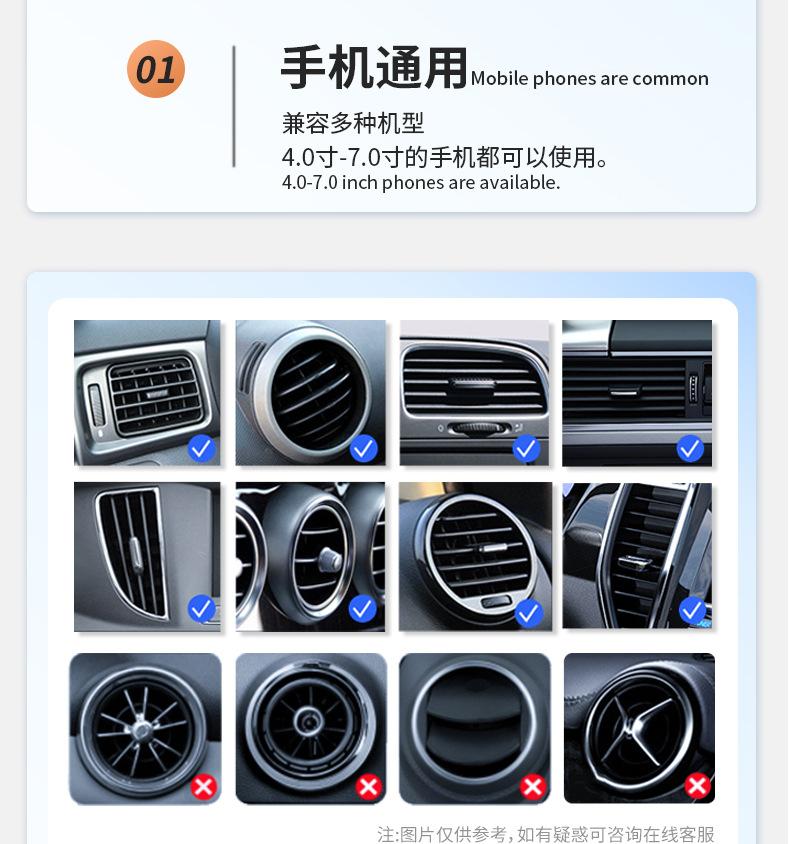 01

手机通用 Mobile phones are common

兼容多种机型
4.0寸-7.0寸的手机都可以使用。
4.0-7.0 inch phones are available.

注:图片仅供参考,如有疑惑可咨询在线客服