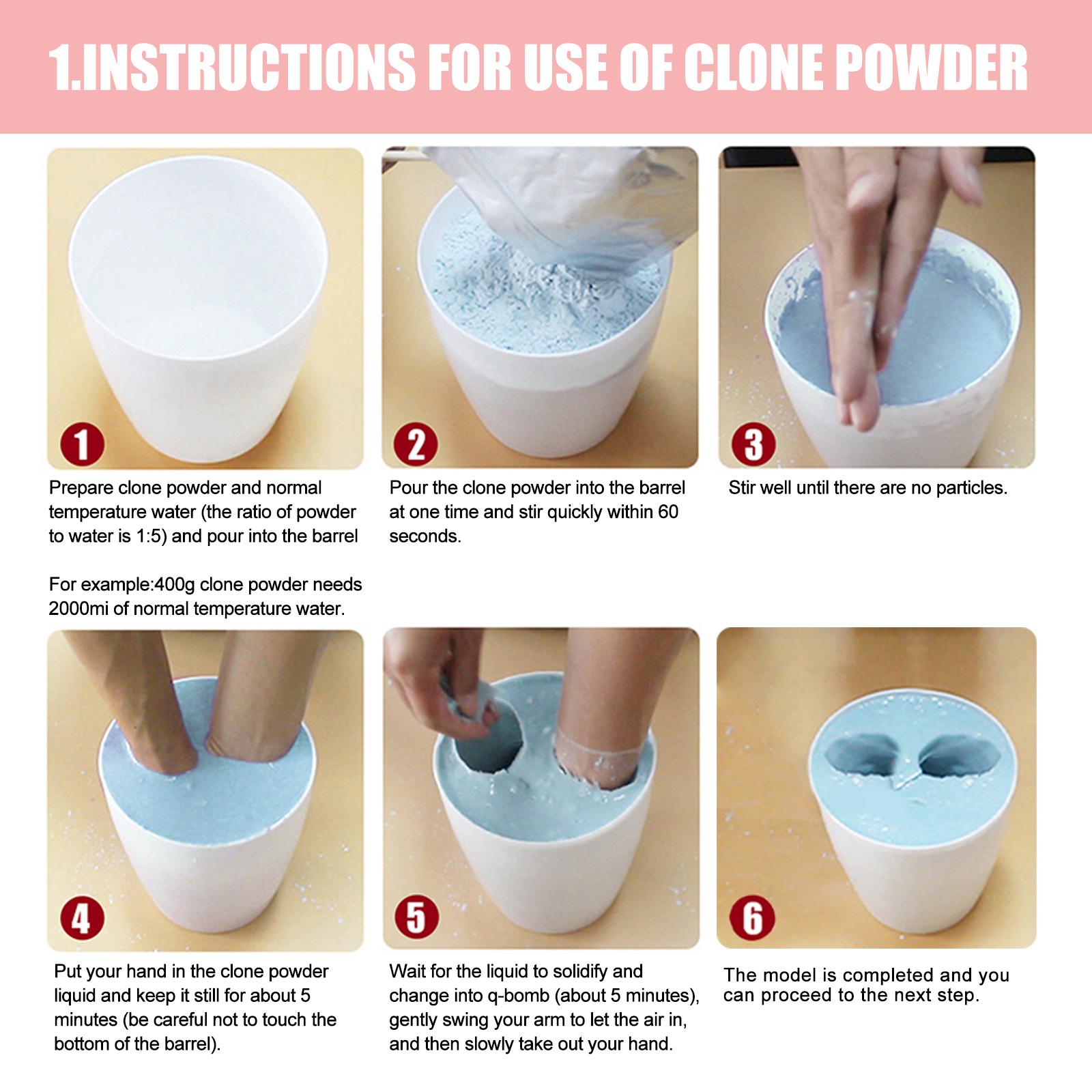 1.INSTRUCTIONS FOR USE OF CLONE POWDER

1

Prepare clone powder and normal temperature water (the ratio of powder to water is 1:5) and pour into the barrel

For example:400g clone powder needs 2000mi of normal temperature water.

2

Pour the clone powder into the barrel at one time and stir quickly within 60 seconds.

3

Stir well until there are no particles.

4

Put your hand in the clone powder liquid and keep it still for about 5 minutes (be careful not to touch the bottom of the barrel).

5

Wait for the liquid to solidify and change into q-bomb (about 5 minutes), gently swing your arm to let the air in, and then slowly take out your hand.

6

The model is completed and you can proceed to the next step.