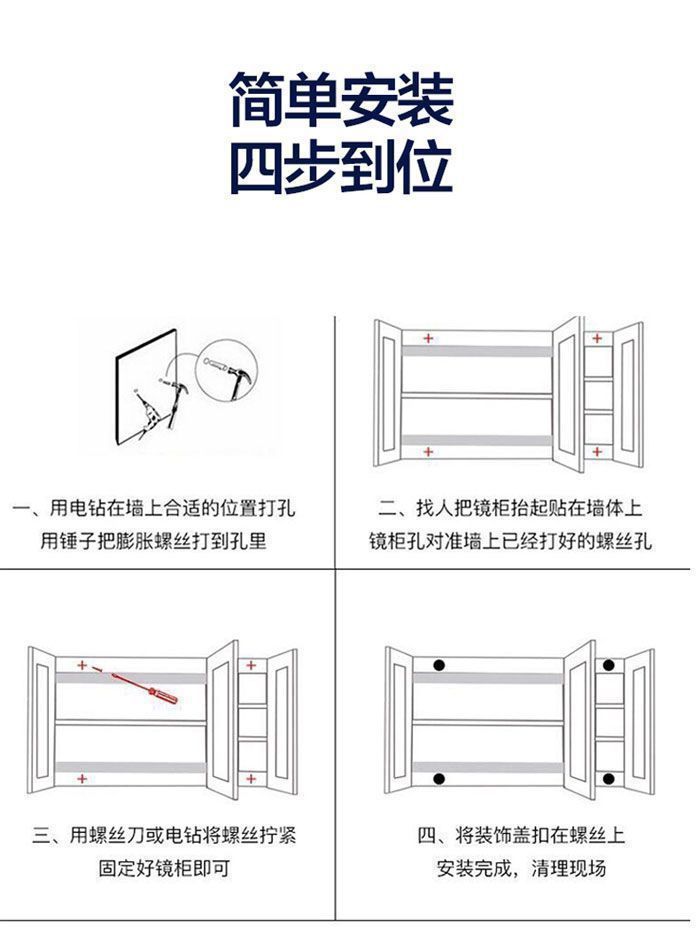 简单安装
四步到位

一、用电钻在墙上合适的位置打孔
用锤子把膨胀螺丝打到孔里

二、找人把镜柜抬起贴在墙体上
镜柜孔对准墙上已经打好的螺丝孔

三、用螺丝刀或电钻将螺丝拧紧
固定好镜柜即可

四、将装饰盖扣在螺丝上
安装完成，清理现场