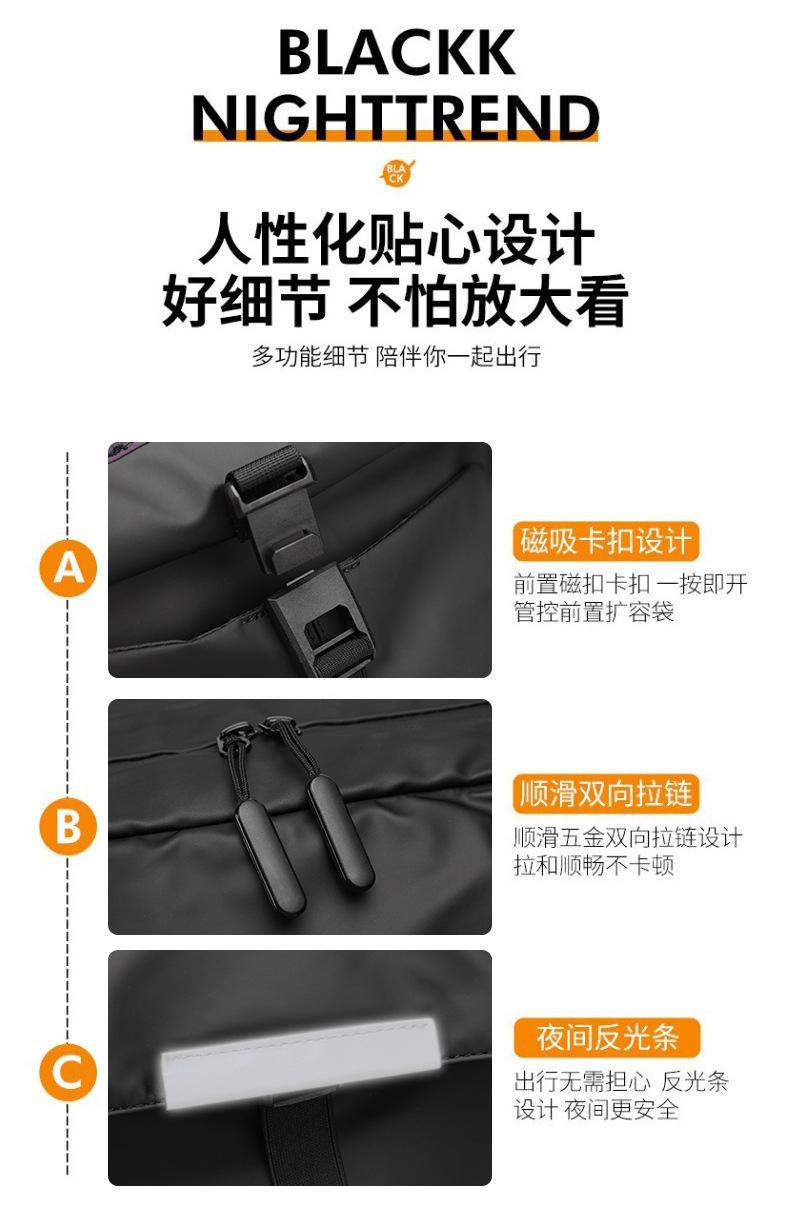 BLACKK
NIGHTTREND

BLA
CK

人性化贴心设计
好细节 不怕放大看

多功能细节 陪伴你一起出行

A

磁吸卡扣设计

前置磁扣卡扣 一按即开
管控前置扩容袋

B

顺滑双向拉链

顺滑五金双向拉链设计
拉和顺畅不卡顿

C

夜间反光条

出行无需担心 反光条
设计 夜间更安全