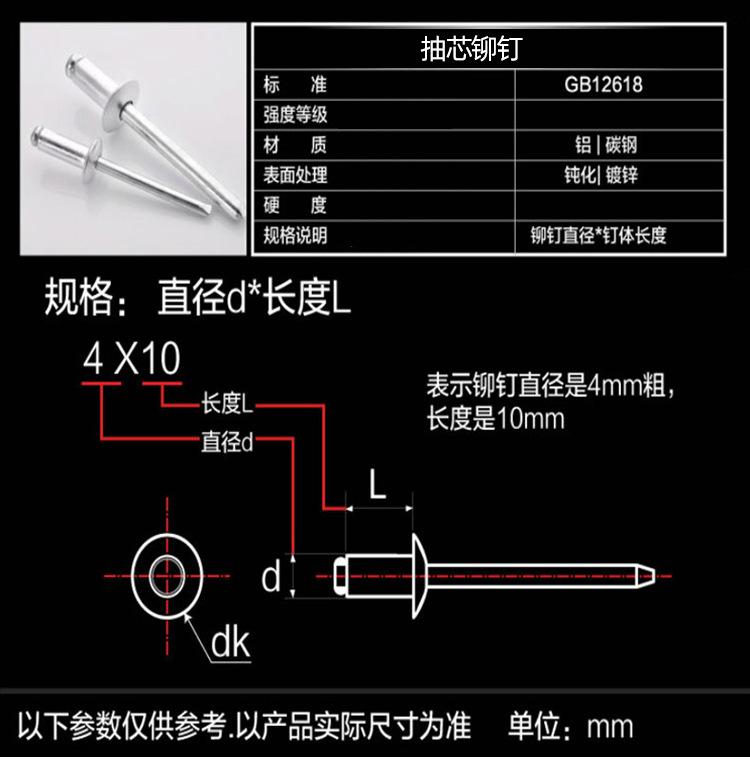 | 抽芯铆钉 | |
|---|---|
| 标　准 | GB12618 |
| 强度等级 | |
| 材　质 | 铝 \| 碳钢 |
| 表面处理 | 钝化\| 镀锌 |
| 硬　度 | |
| 规格说明 | 铆钉直径*钉体长度 |

规格：直径d*长度L

4 X10

长度L

直径d

表示铆钉直径是4mm粗，长度是10mm

L

d

dk

以下参数仅供参考.以产品实际尺寸为准　单位：mm