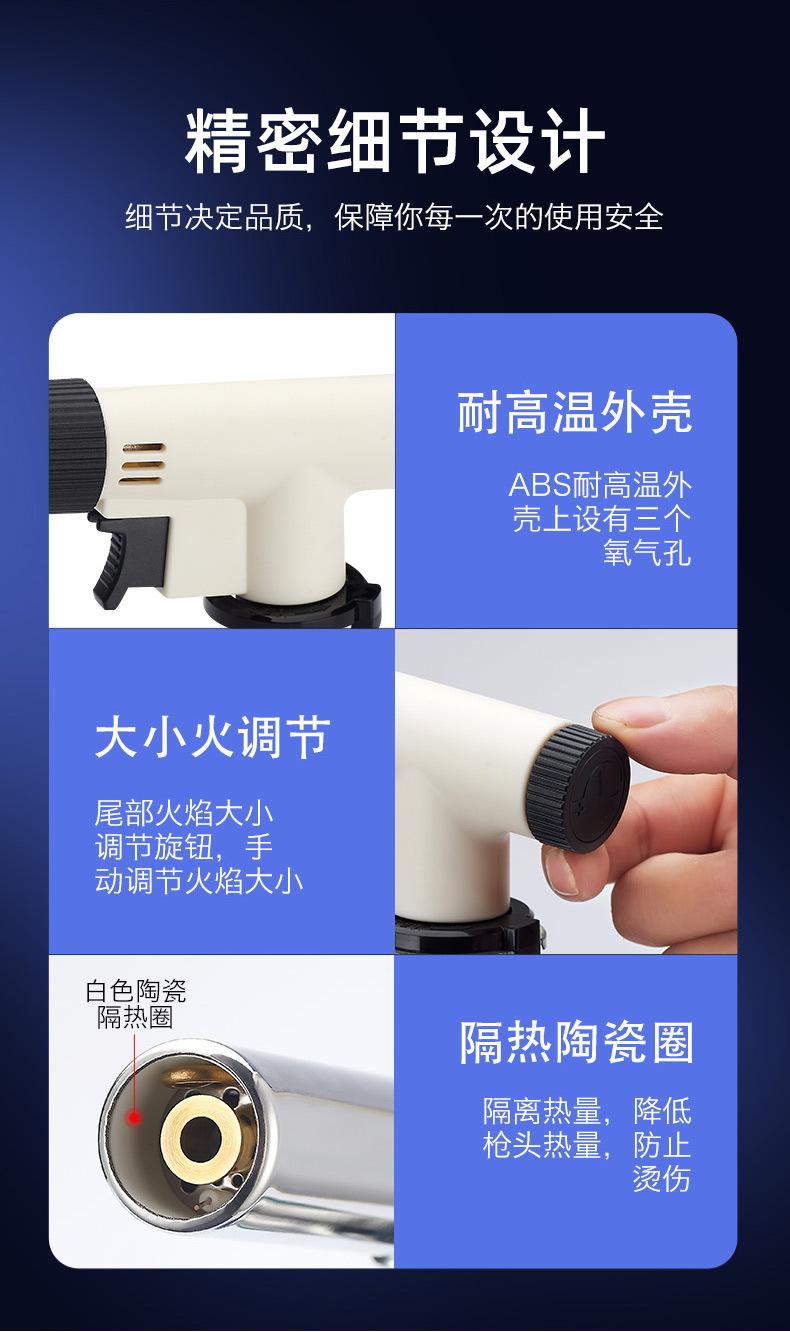 精密细节设计

细节决定品质，保障你每一次的使用安全

耐高温外壳

ABS耐高温外壳上设有三个氧气孔

大小火调节

尾部火焰大小调节旋钮，手动调节火焰大小

白色陶瓷隔热圈

隔热陶瓷圈

隔离热量，降低枪头热量，防止烫伤