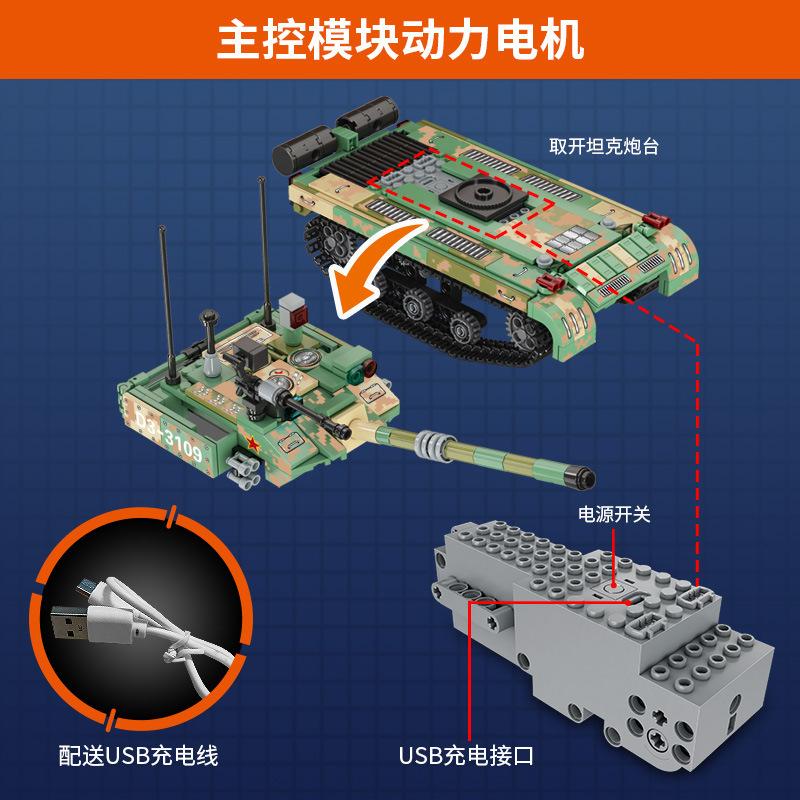 主控模块动力电机

取开坦克炮台

D3-3109

电源开关

配送USB充电线

USB充电接口