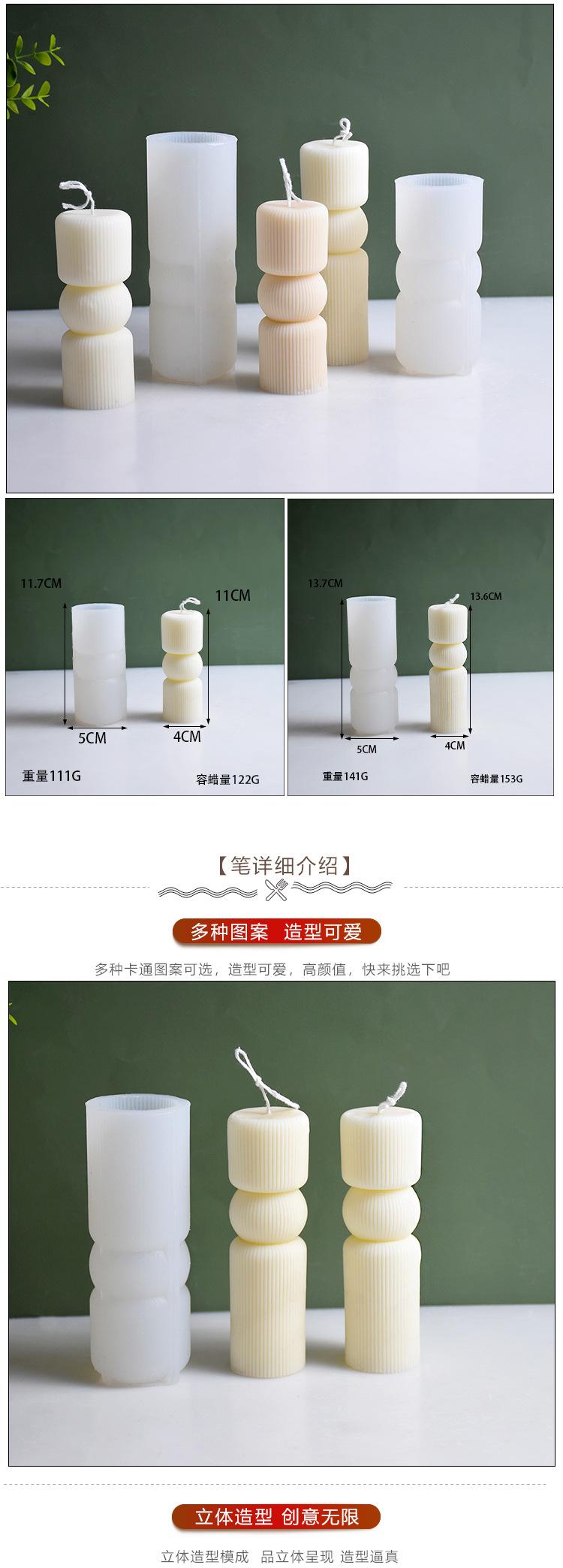 11.7CM

11CM

5CM

4CM

重量111G

容蜡量122G

13.7CM

13.6CM

5CM

4CM

重量141G

容蜡量153G

【笔详细介绍】

多种图案 造型可爱

多种卡通图案可选，造型可爱，高颜值，快来挑选下吧

立体造型 创意无限

立体造型模成 品立体呈现 造型逼真