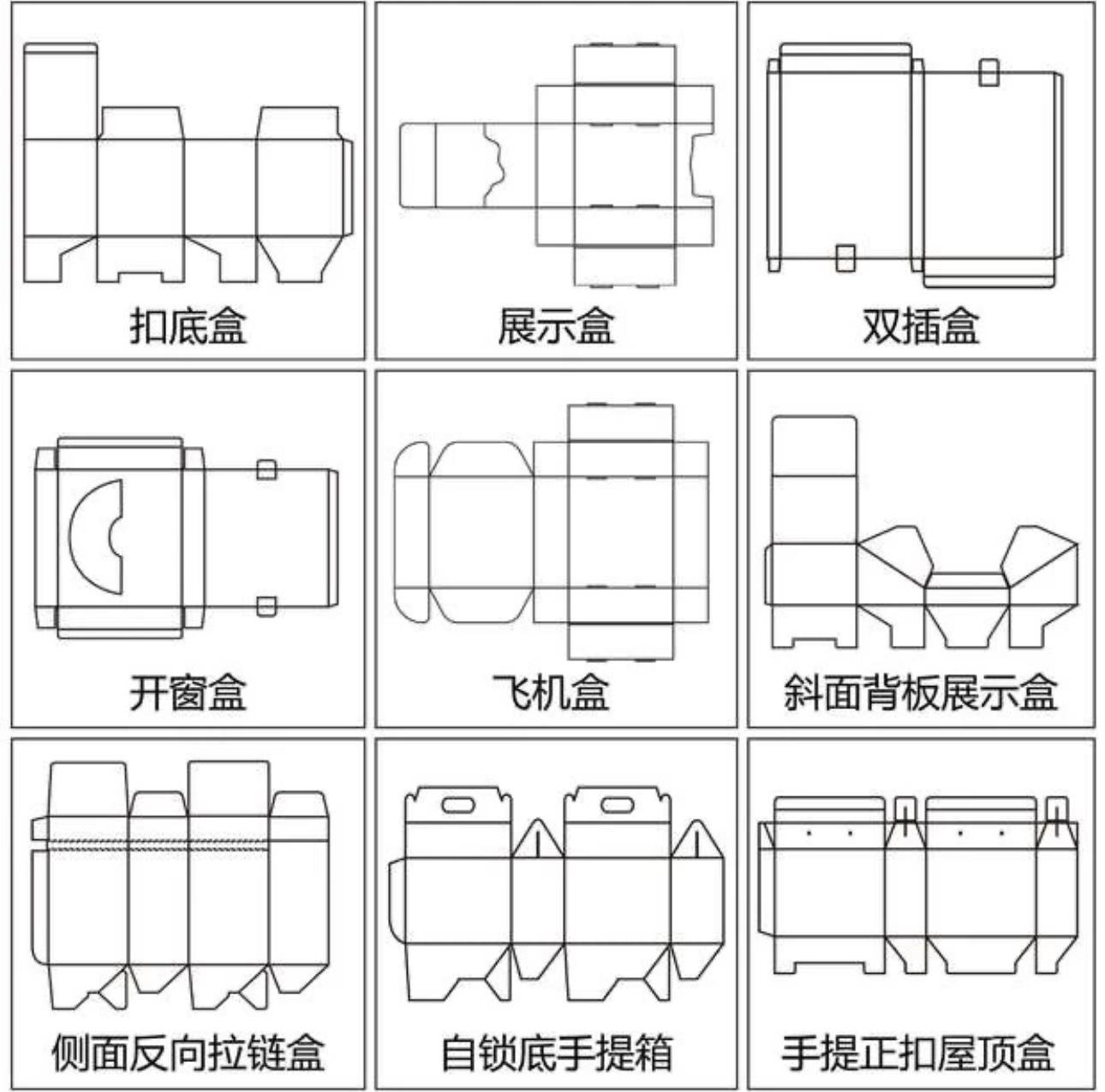 扣底盒

展示盒

双插盒

开窗盒

飞机盒

斜面背板展示盒

侧面反向拉链盒

自锁底手提箱

手提正扣屋顶盒