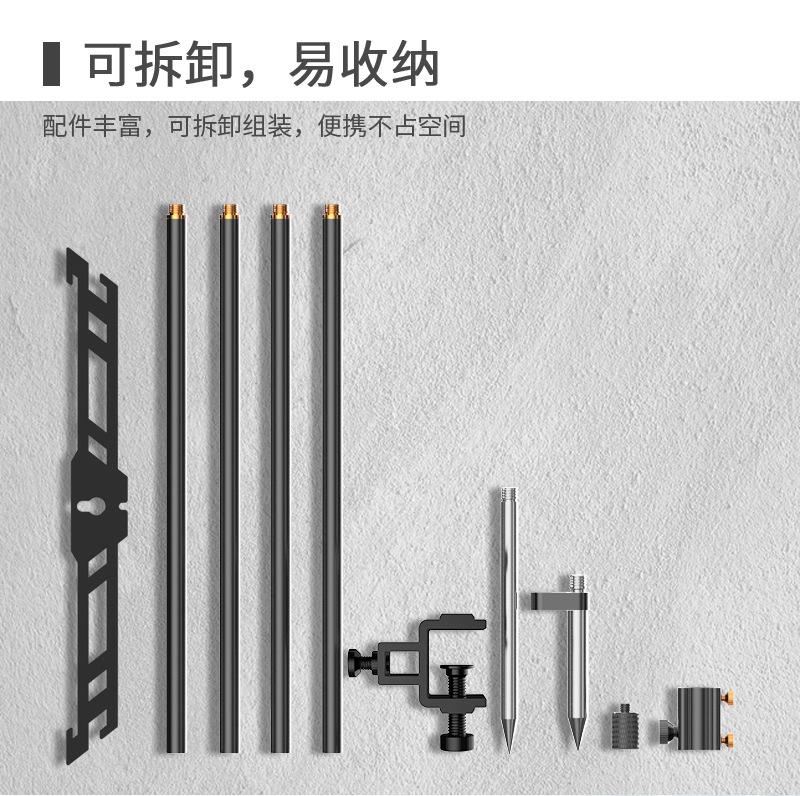 可拆卸，易收纳

配件丰富，可拆卸组装，便携不占空间