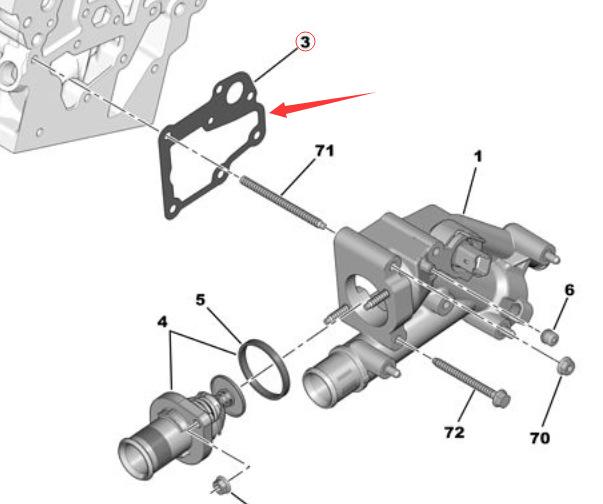 3
71
1
6
5
4
72
70