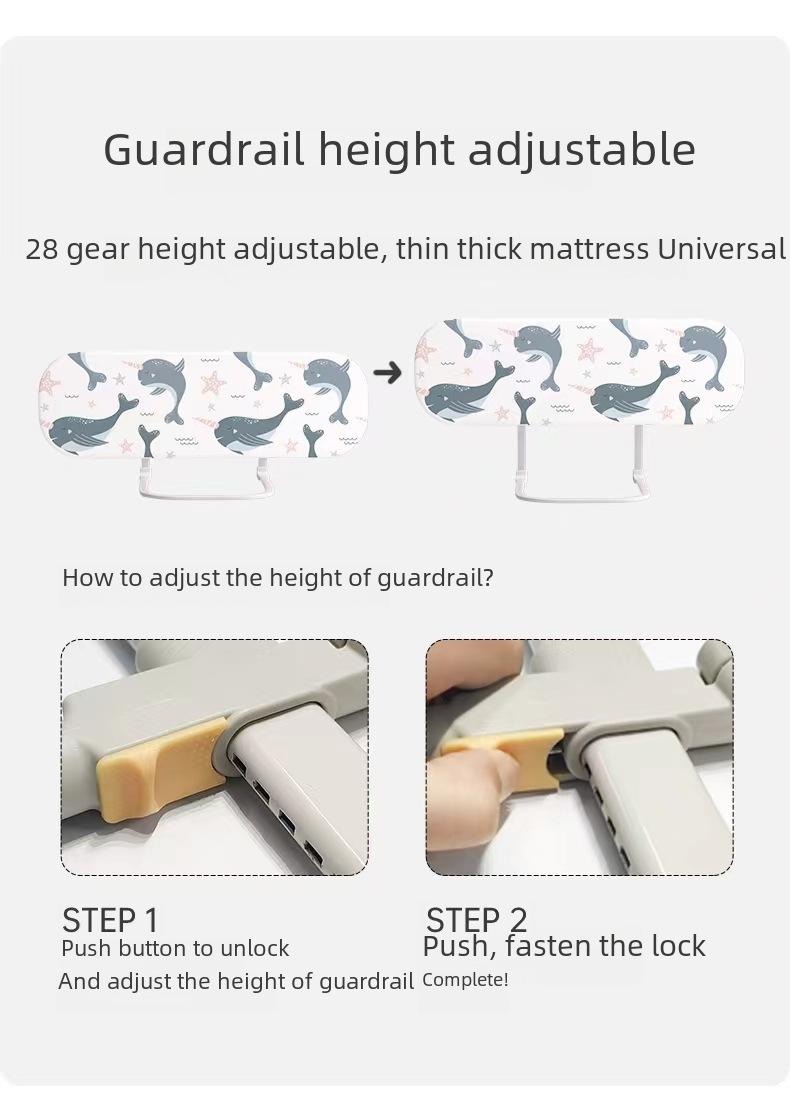 Guardrail height adjustable

28 gear height adjustable, thin thick mattress Universal

How to adjust the height of guardrail?

STEP 1
Push button to unlock
And adjust the height of guardrail

STEP 2
Push, fasten the lock
Complete!