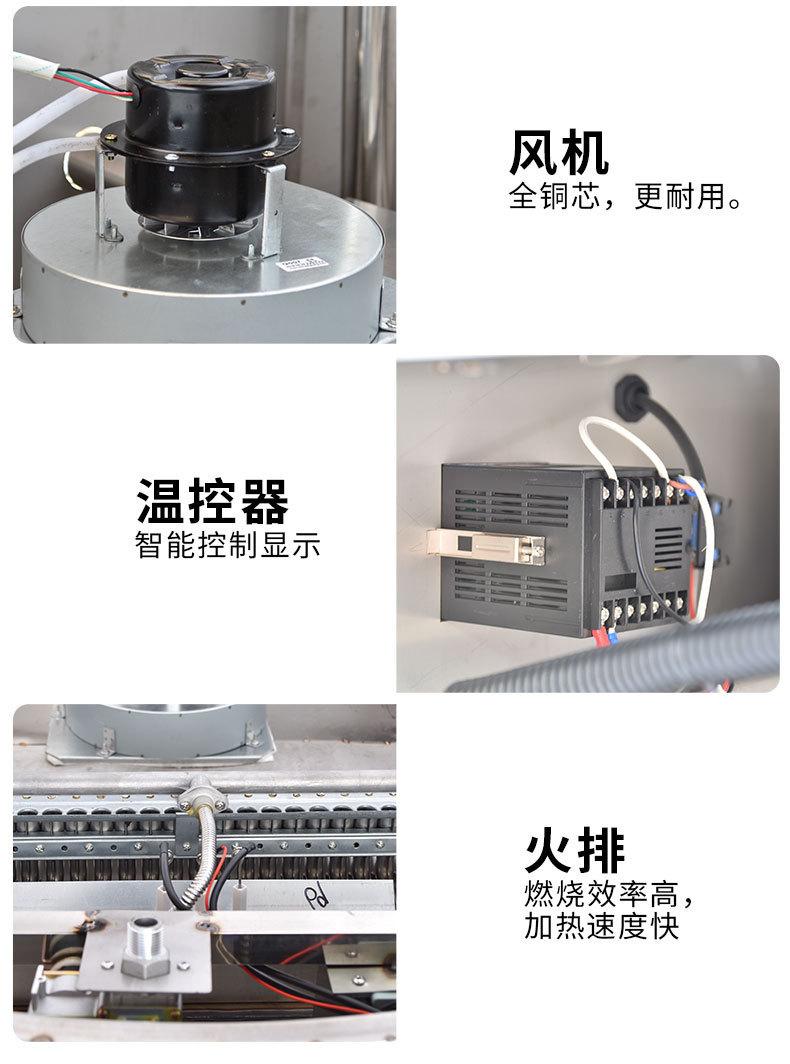 风机
全铜芯，更耐用。

温控器
智能控制显示

火排
燃烧效率高，
加热速度快