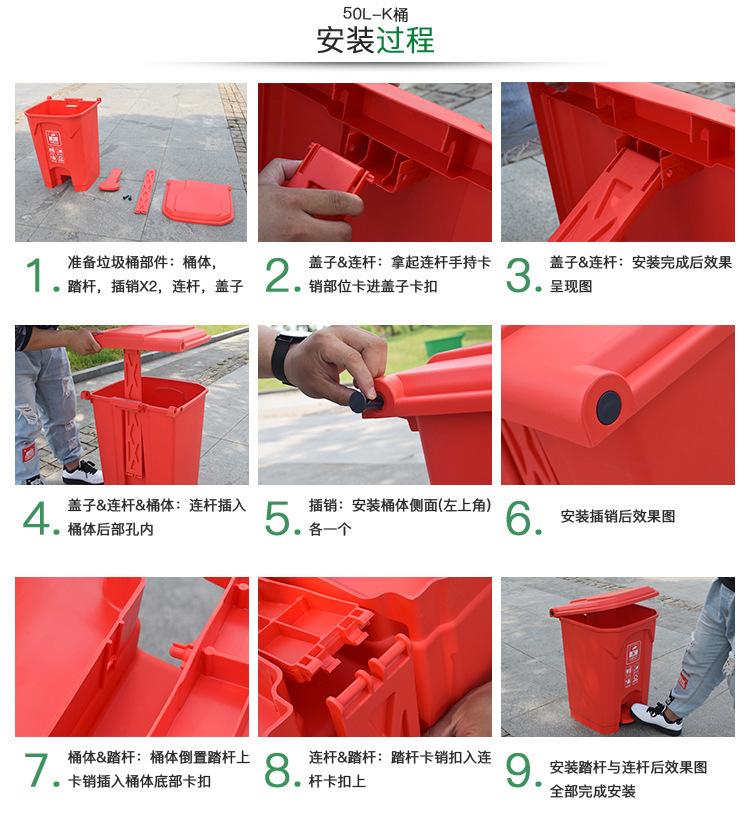 50L-K桶
安装过程

1. 准备垃圾桶部件：桶体，踏杆，插销X2，连杆，盖子

2. 盖子&连杆：拿起连杆手持卡销部位卡进盖子卡扣

3. 盖子&连杆：安装完成后效果呈现图

4. 盖子&连杆&桶体：连杆插入桶体后部孔内

5. 插销：安装桶体侧面(左上角)各一个

6. 安装插销后效果图

7. 桶体&踏杆：桶体倒置踏杆上卡销插入桶体底部卡扣

8. 连杆&踏杆：踏杆卡销扣入连杆卡扣上

9. 安装踏杆与连杆后效果图
全部完成安装