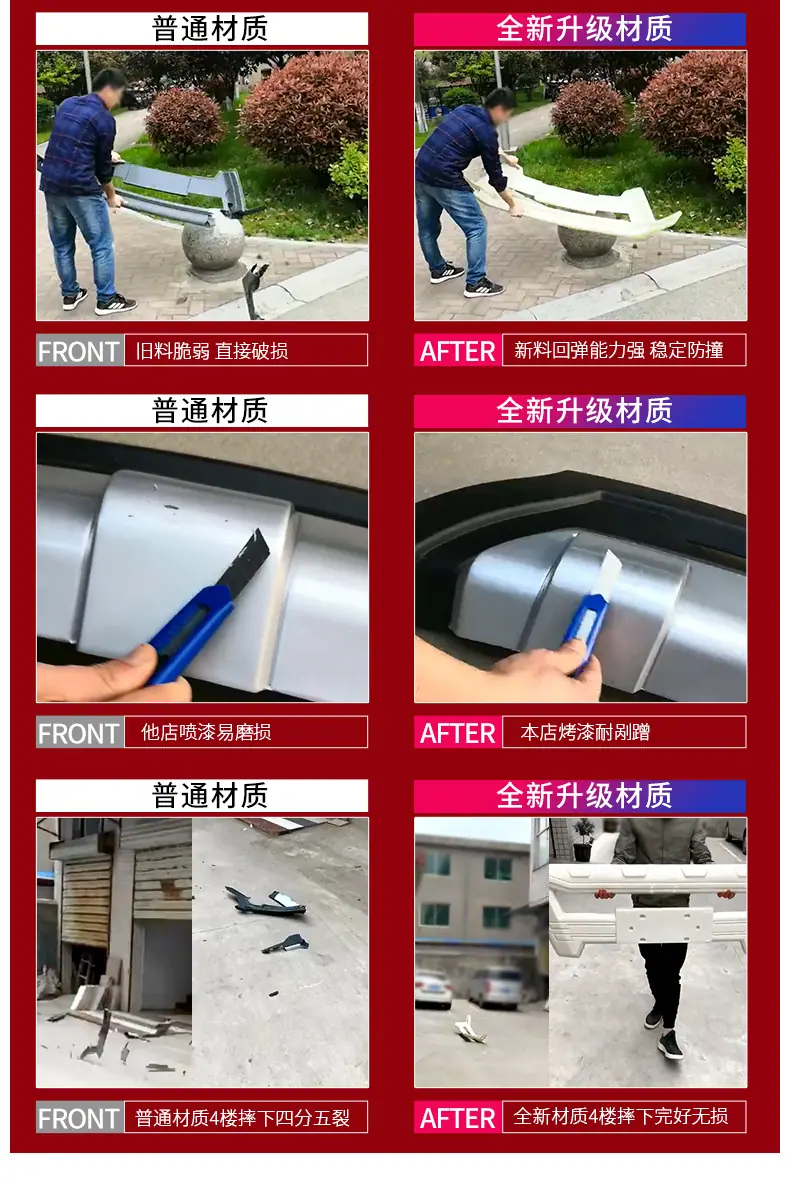 普通材质

FRONT 旧料脆弱 直接破损

全新升级材质

AFTER 新料回弹能力强 稳定防撞

普通材质

FRONT 他店喷漆易磨损

全新升级材质

AFTER 本店烤漆耐剐蹭

普通材质

FRONT 普通材质4楼摔下四分五裂

全新升级材质

AFTER 全新材质4楼摔下完好无损