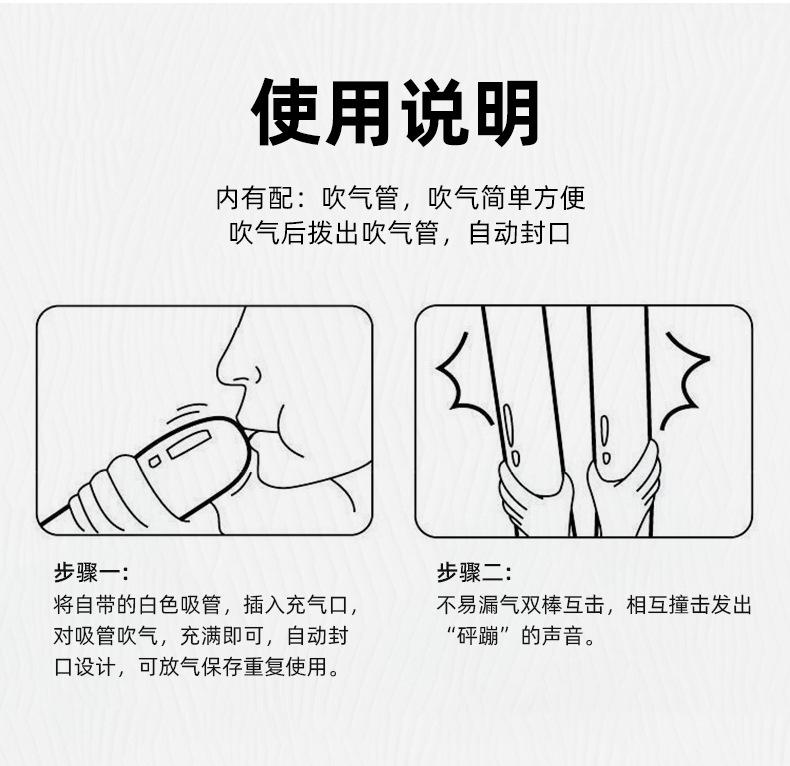 使用说明

内有配：吹气管，吹气简单方便
吹气后拔出吹气管，自动封口

步骤一：
将自带的白色吸管，插入充气口，对吸管吹气，充满即可，自动封口设计，可放气保存重复使用。

步骤二：
不易漏气双棒互击，相互撞击发出“砰蹦”的声音。