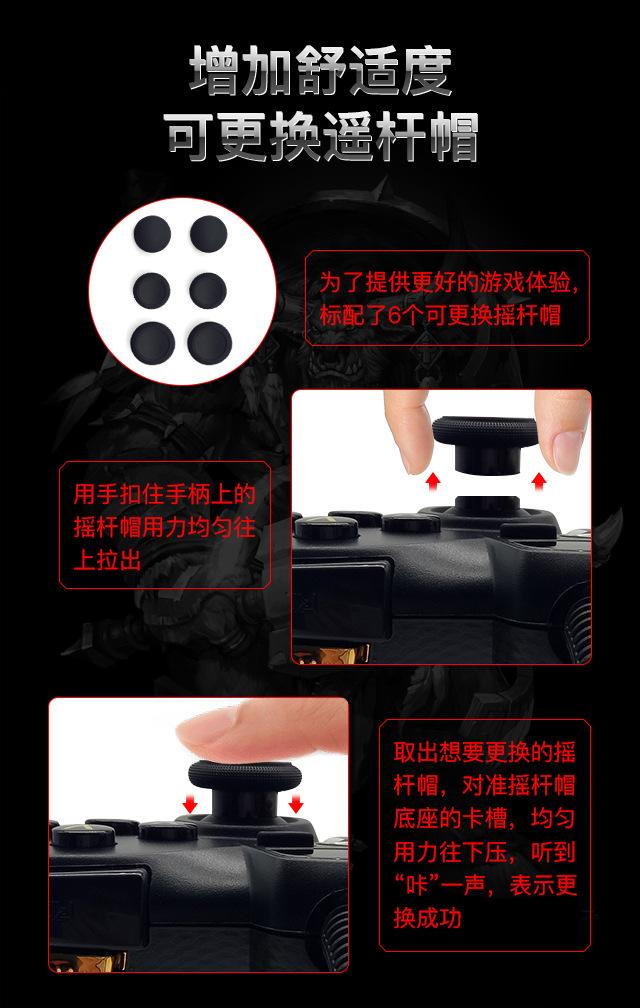 增加舒适度
可更换遥杆帽

为了提供更好的游戏体验，标配了6个可更换摇杆帽

用手扣住手柄上的摇杆帽用力均匀往上拉出

取出想要更换的摇杆帽，对准摇杆帽底座的卡槽，均匀用力往下压，听到“咔”一声，表示更换成功