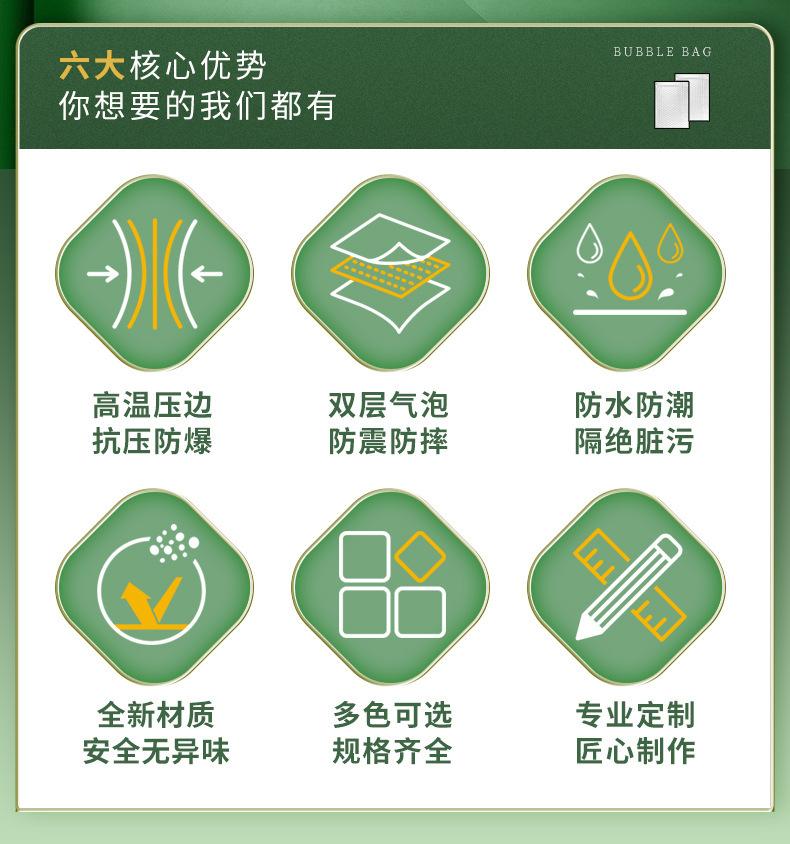 六大核心优势
你想要的我们都有

BUBBLE BAG

高温压边
抗压防爆

双层气泡
防震防摔

防水防潮
隔绝脏污

全新材质
安全无异味

多色可选
规格齐全

专业定制
匠心制作