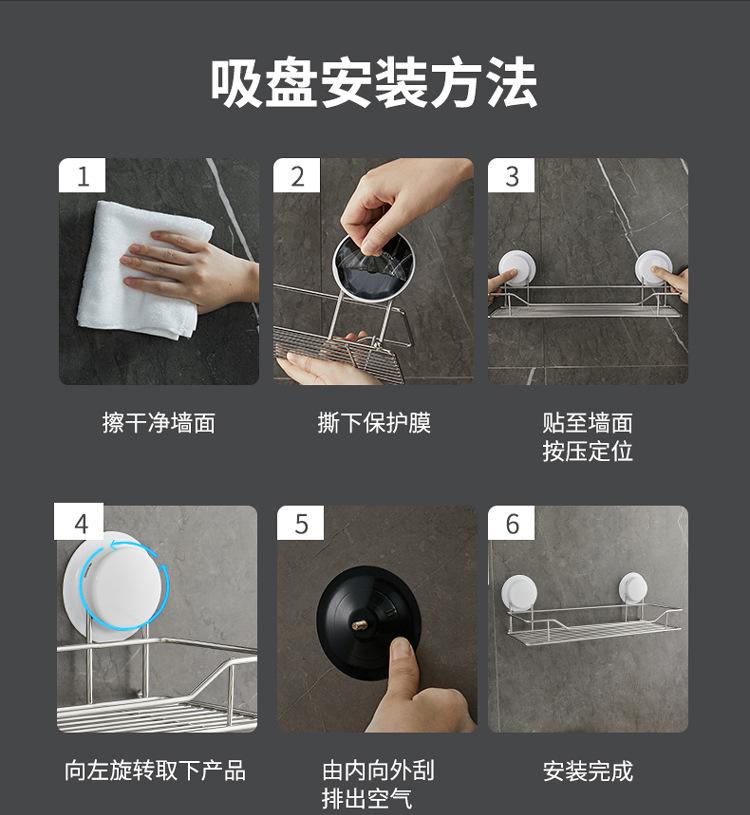 吸盘安装方法

1

擦干净墙面

2

撕下保护膜

3

贴至墙面
按压定位

4

向左旋转取下产品

5

由内向外刮
排出空气

6

安装完成